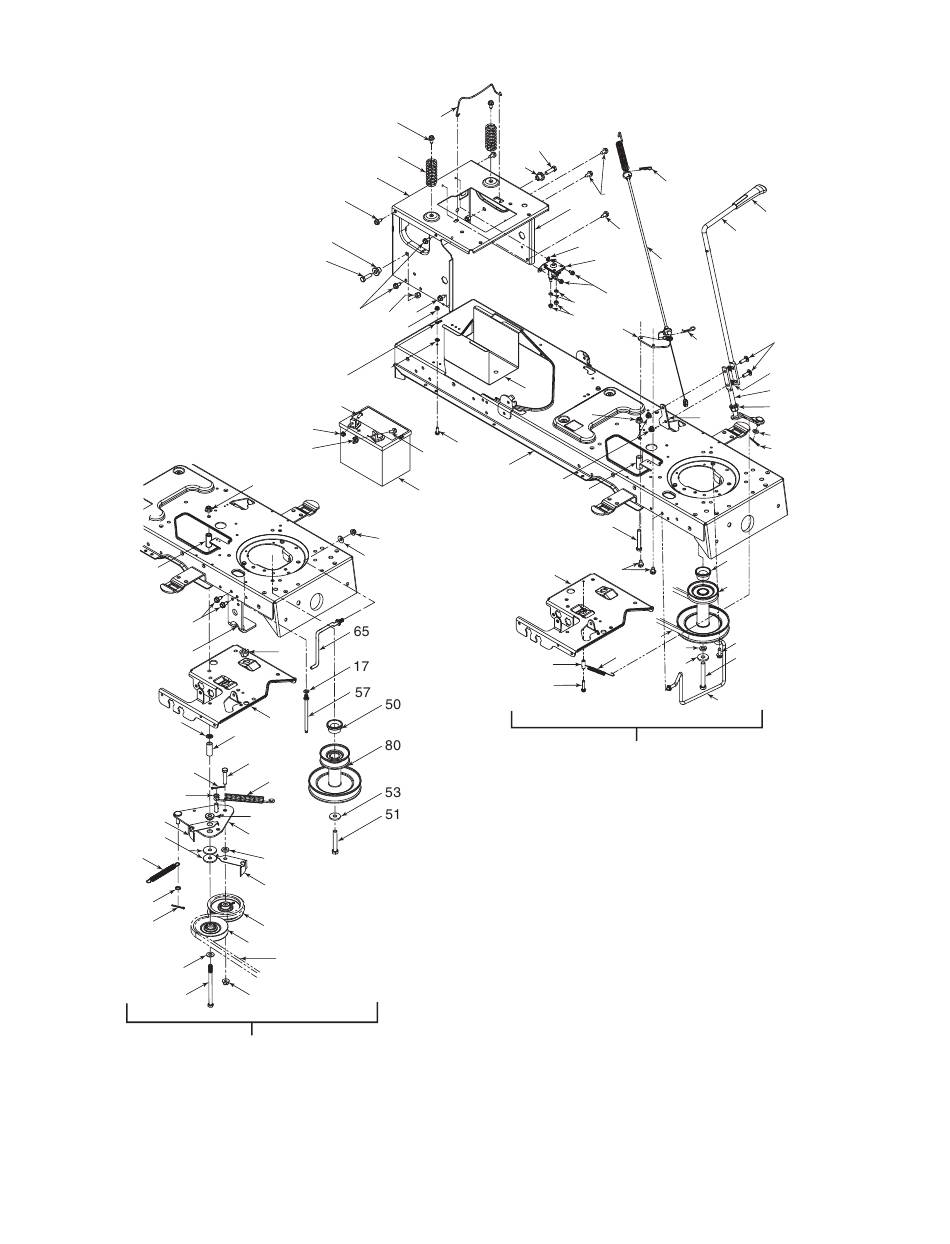 65
17
57
50
80
53
51