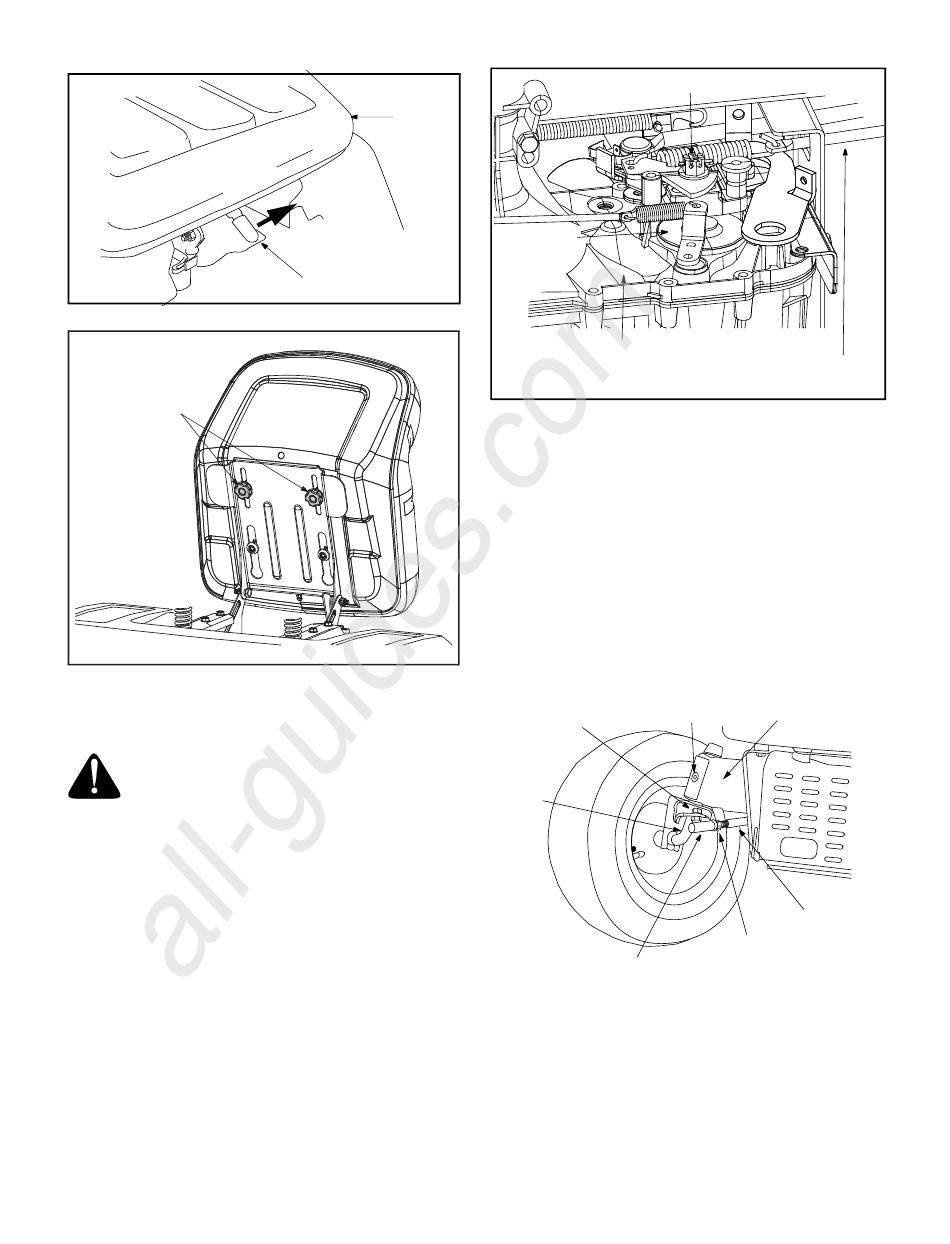 all-guides.com