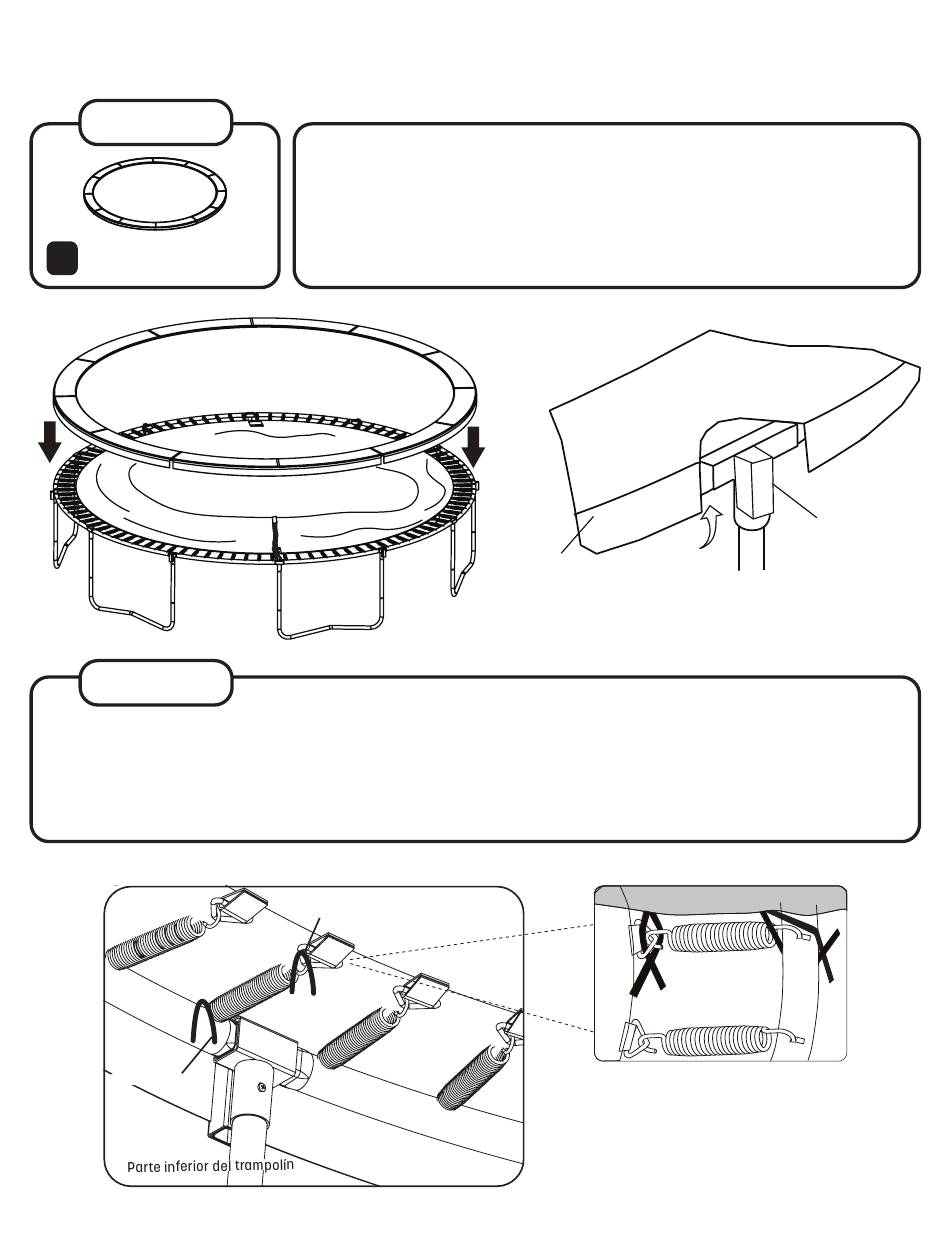 Parte inferior del trampolín