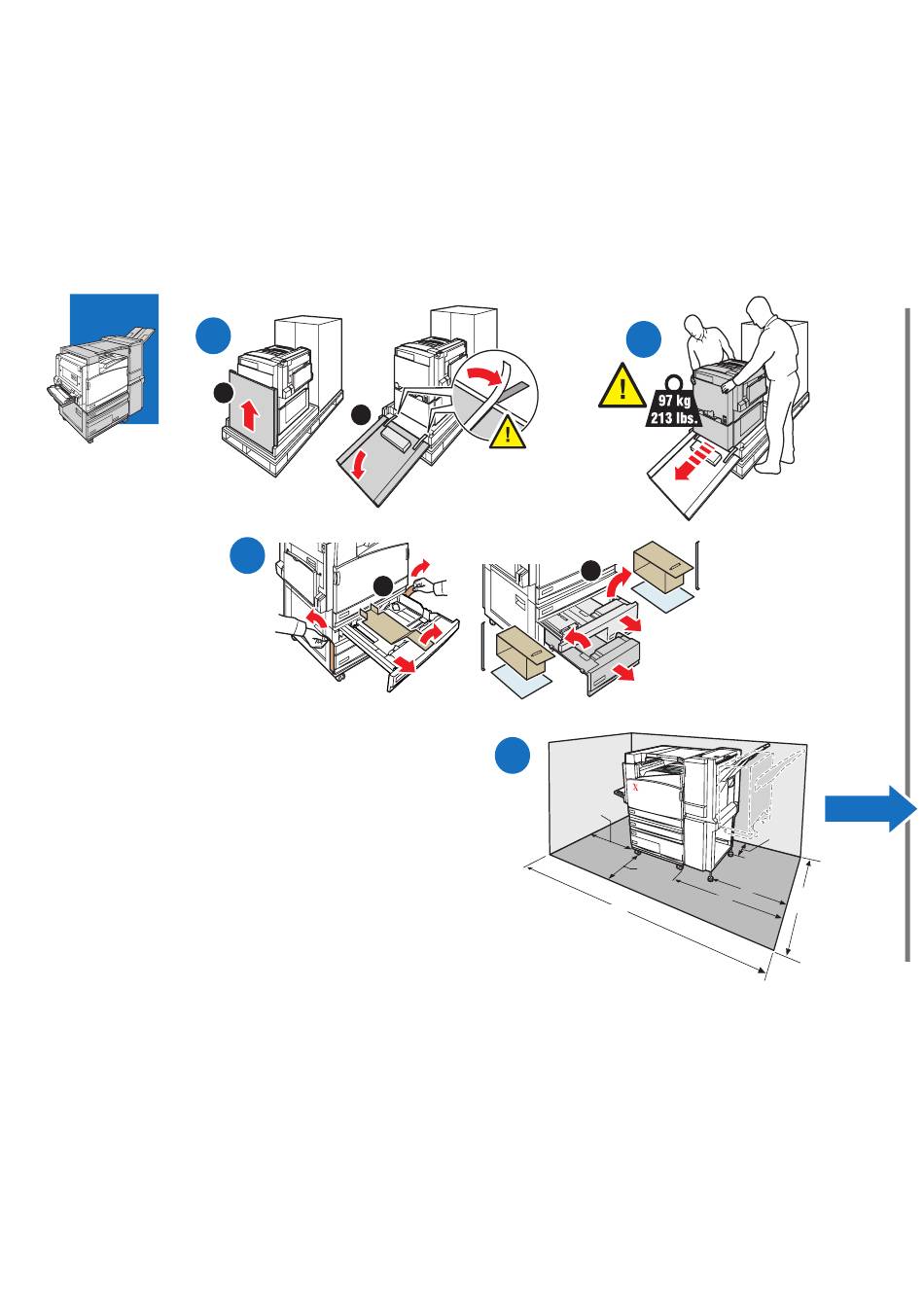 97 kg
213 lbs.