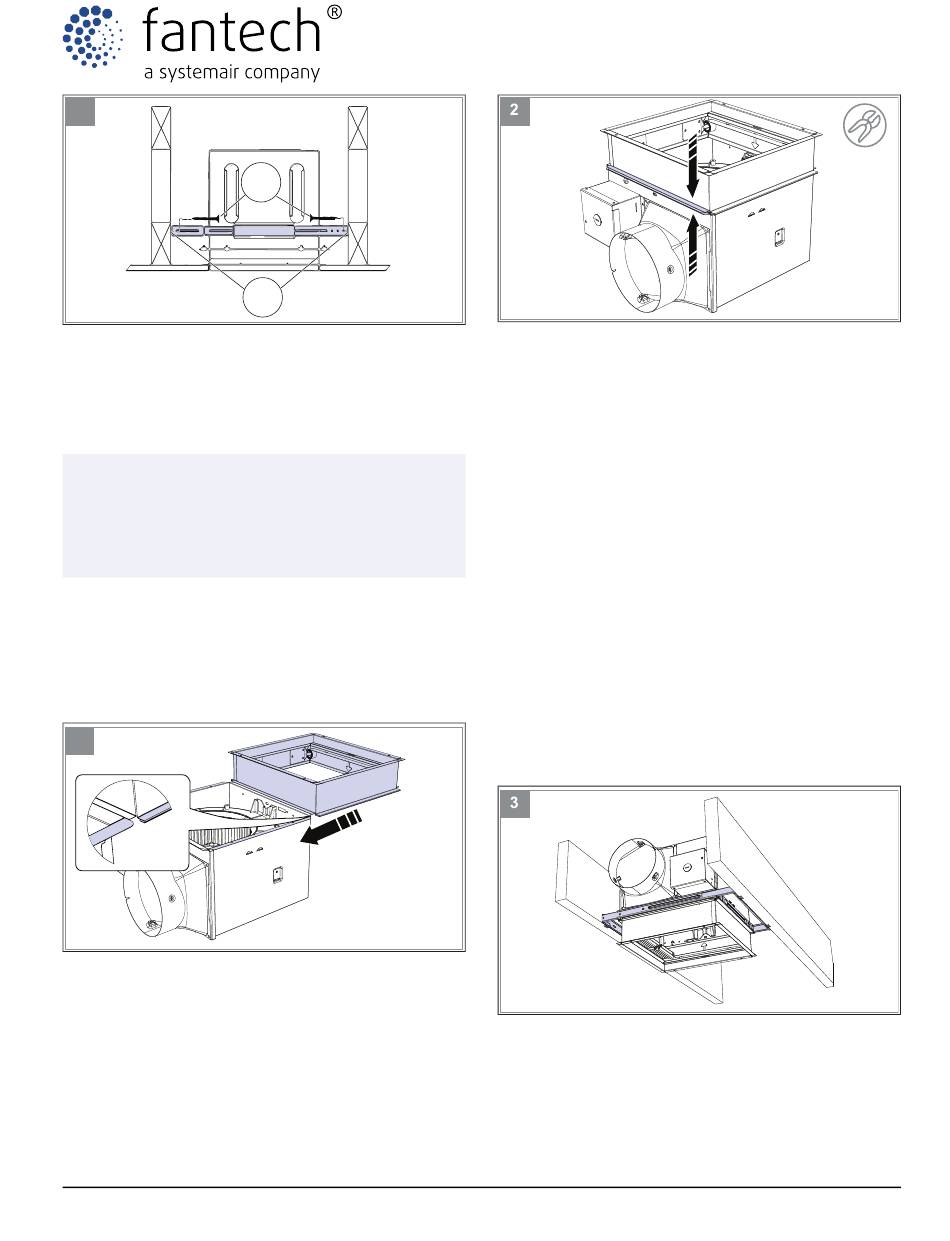 fantech®
a systemair company

2

3