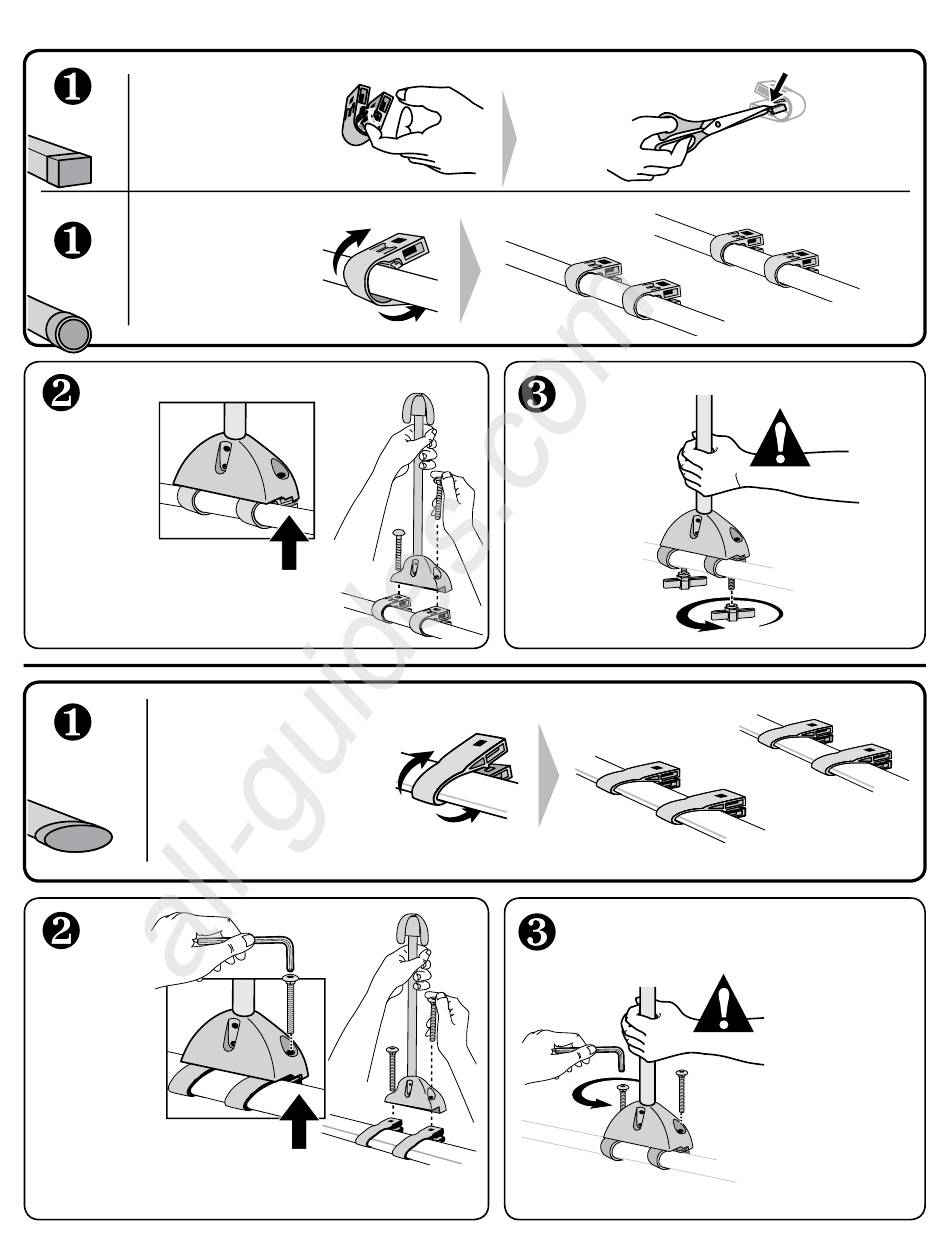 1

1

2

3

1

2

3

all-guides.com