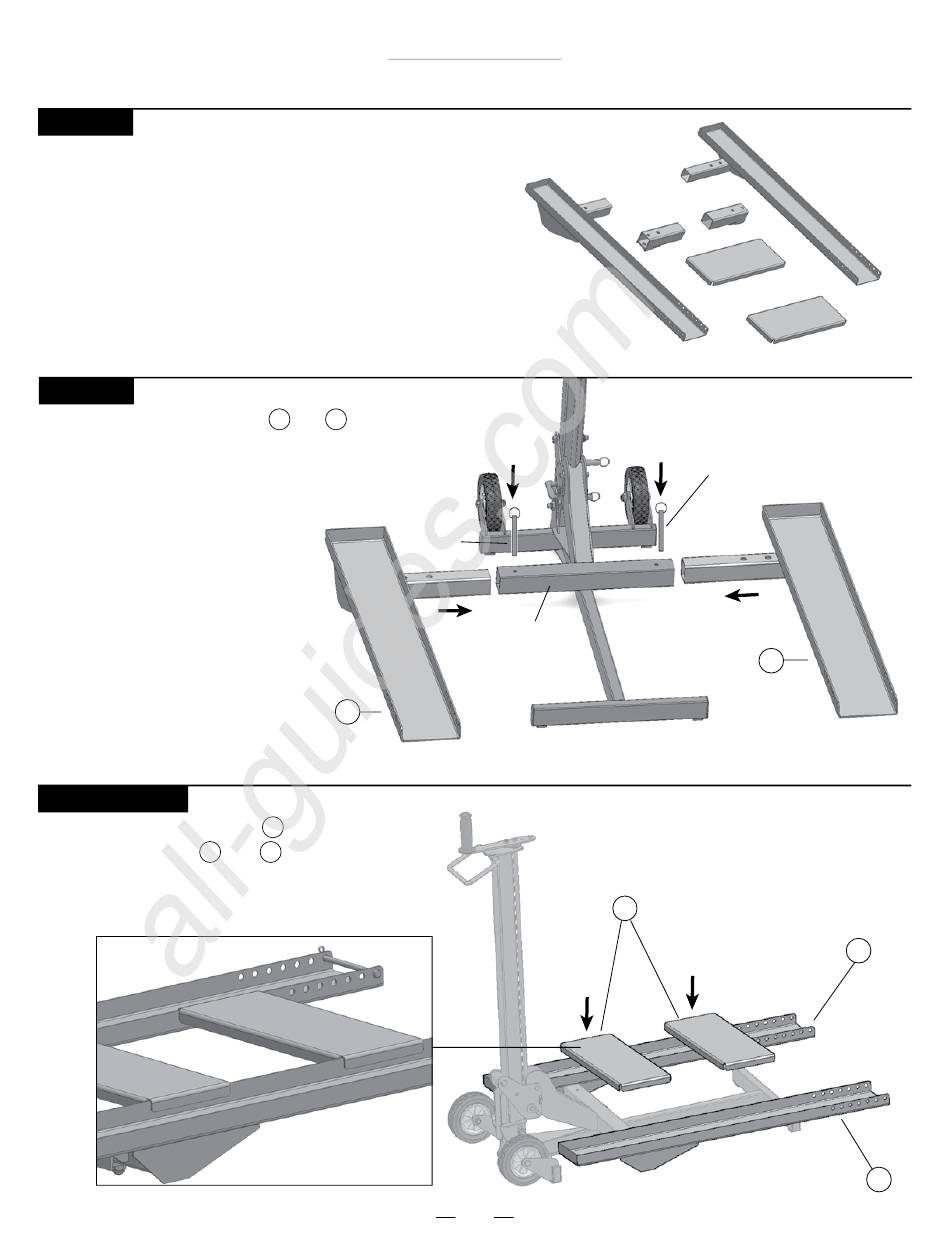 all-guides.com