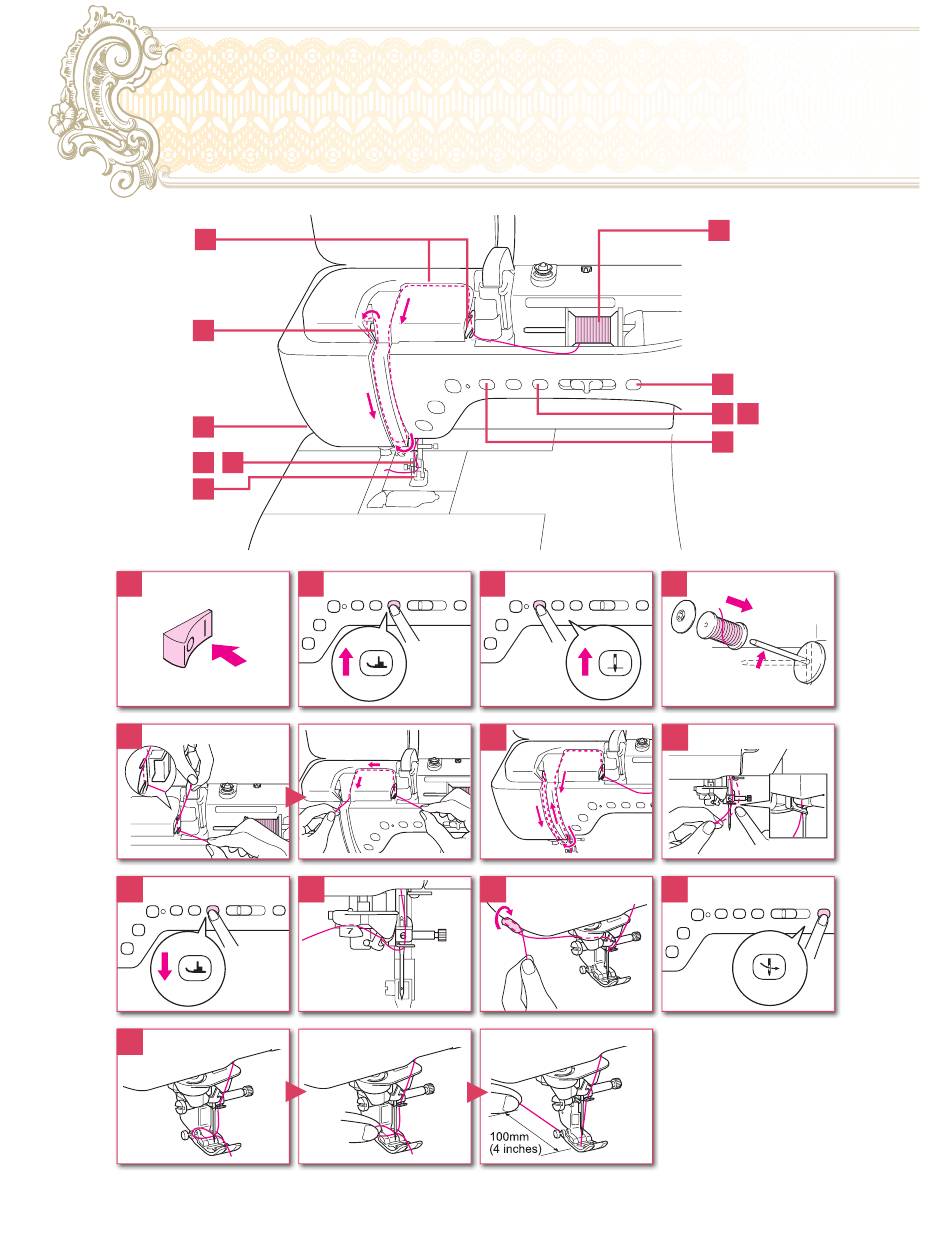 100mm
(4 inches)