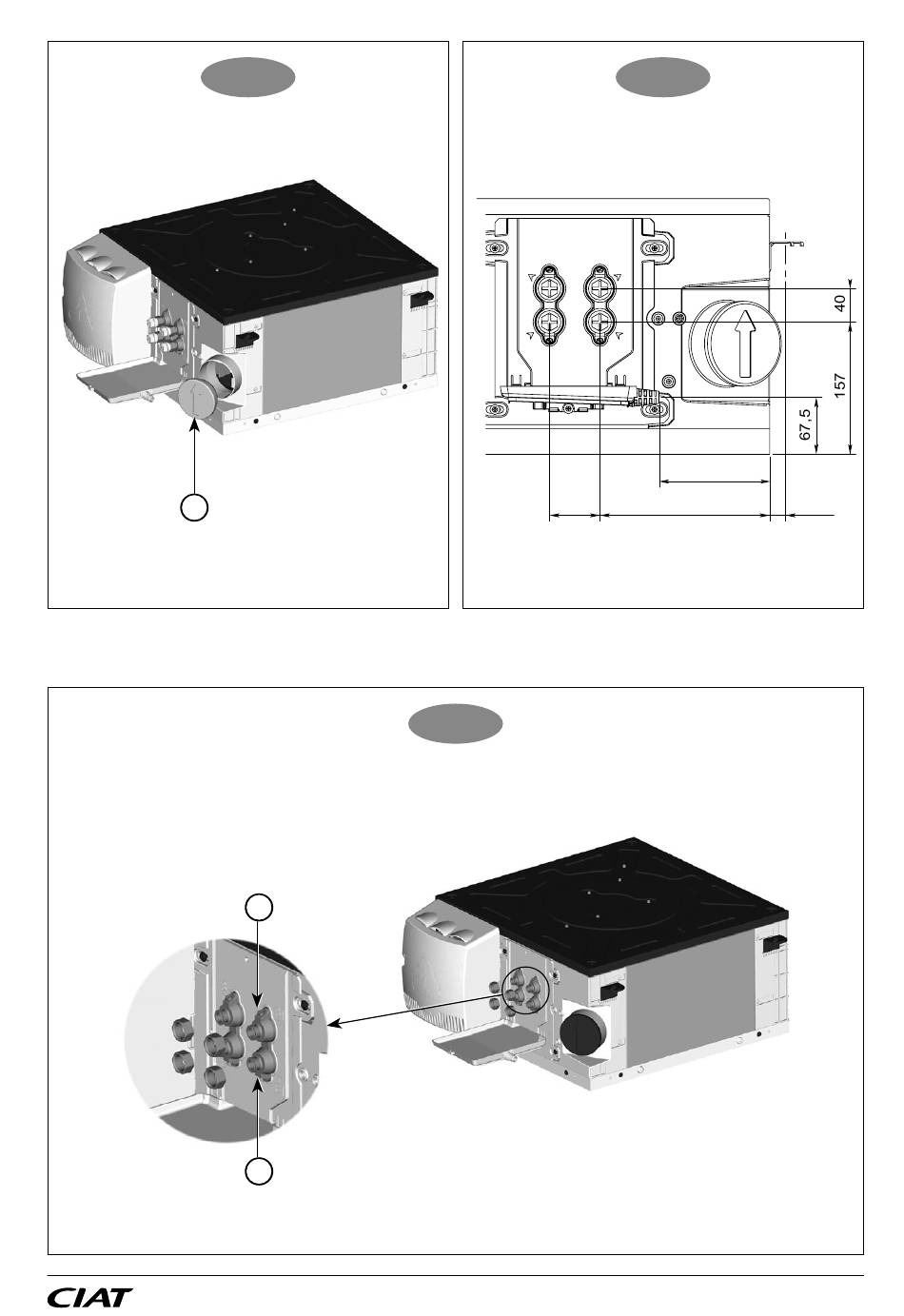 40

157

67,5

CIAT