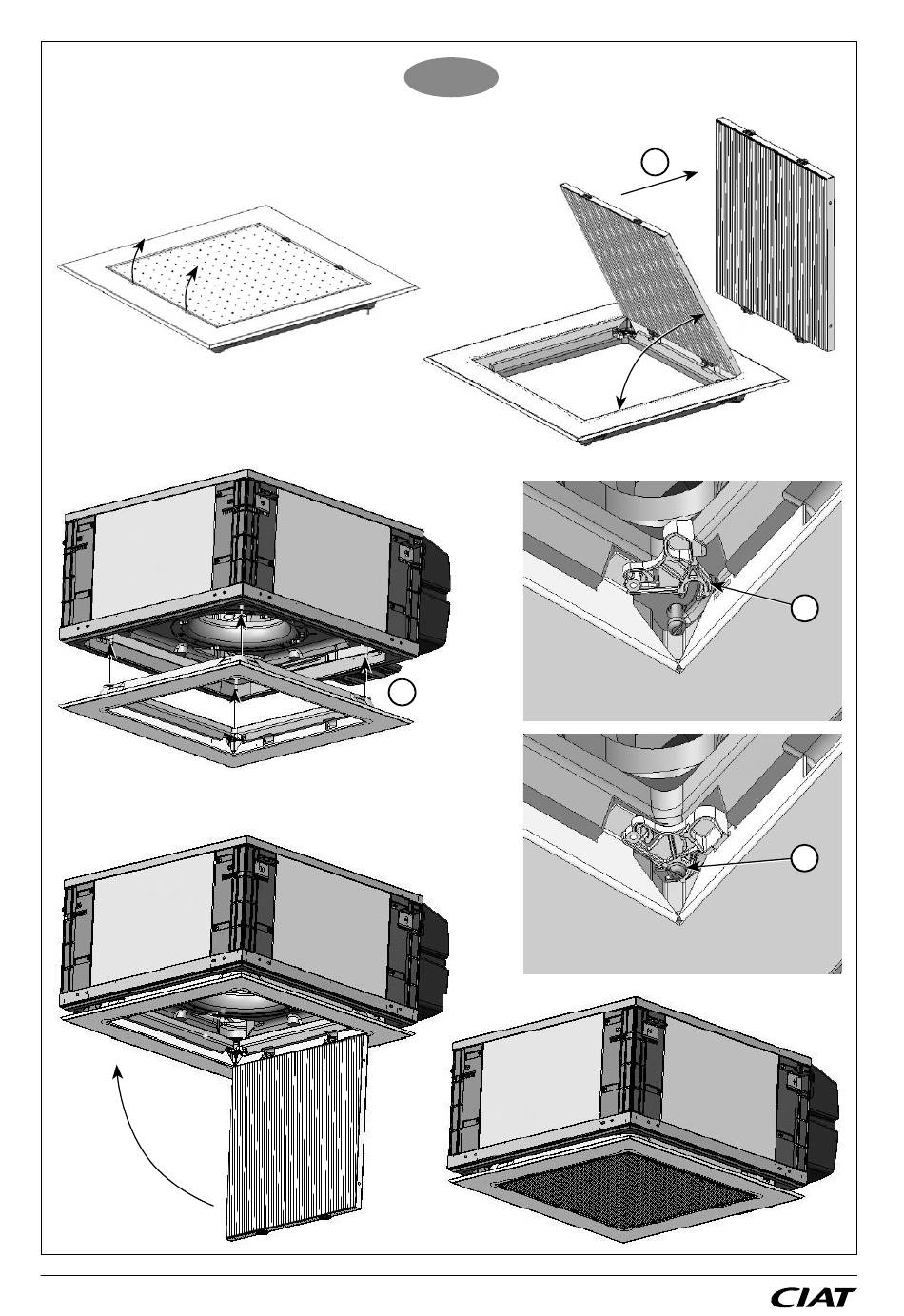 CIAT