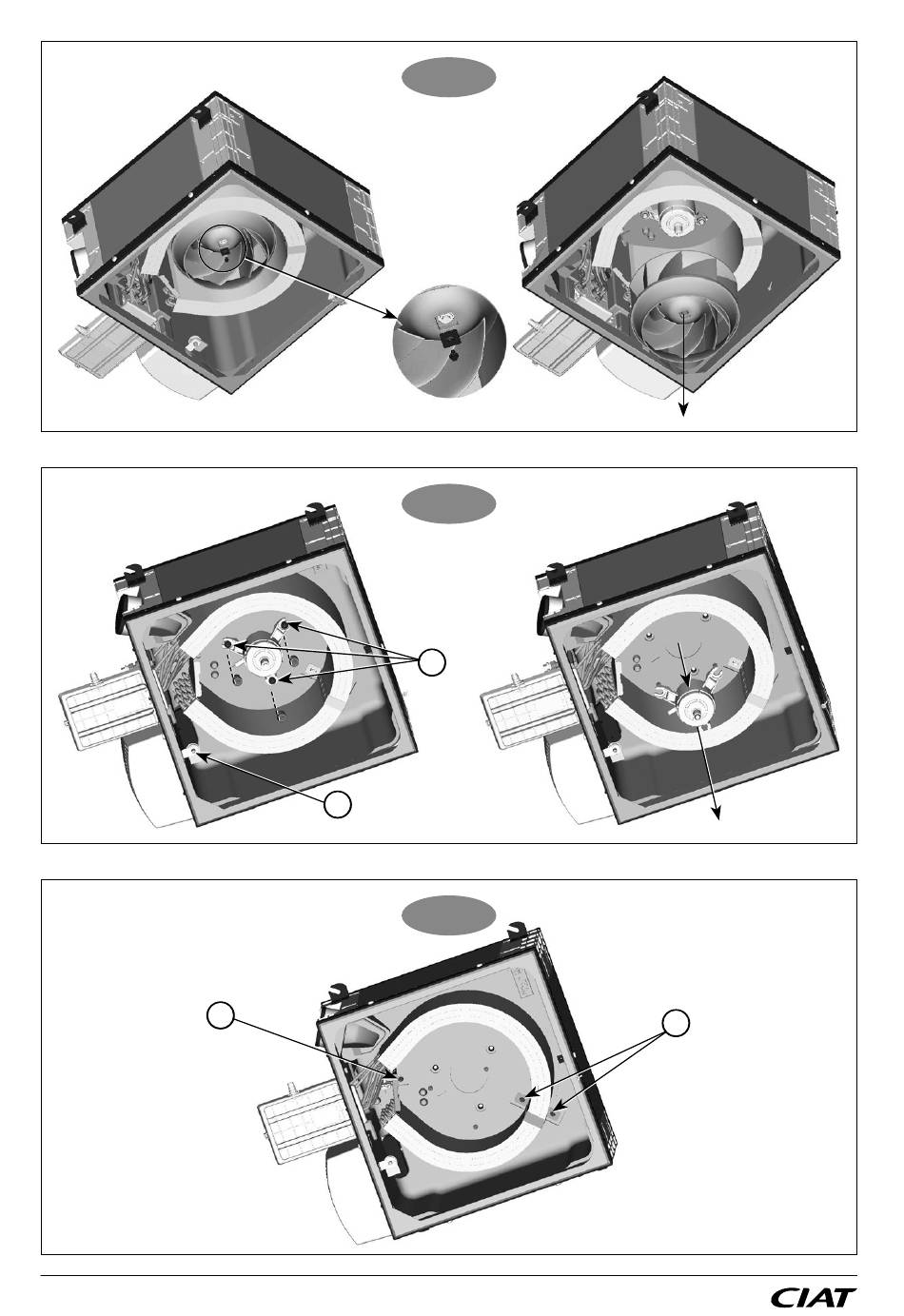 CIAT