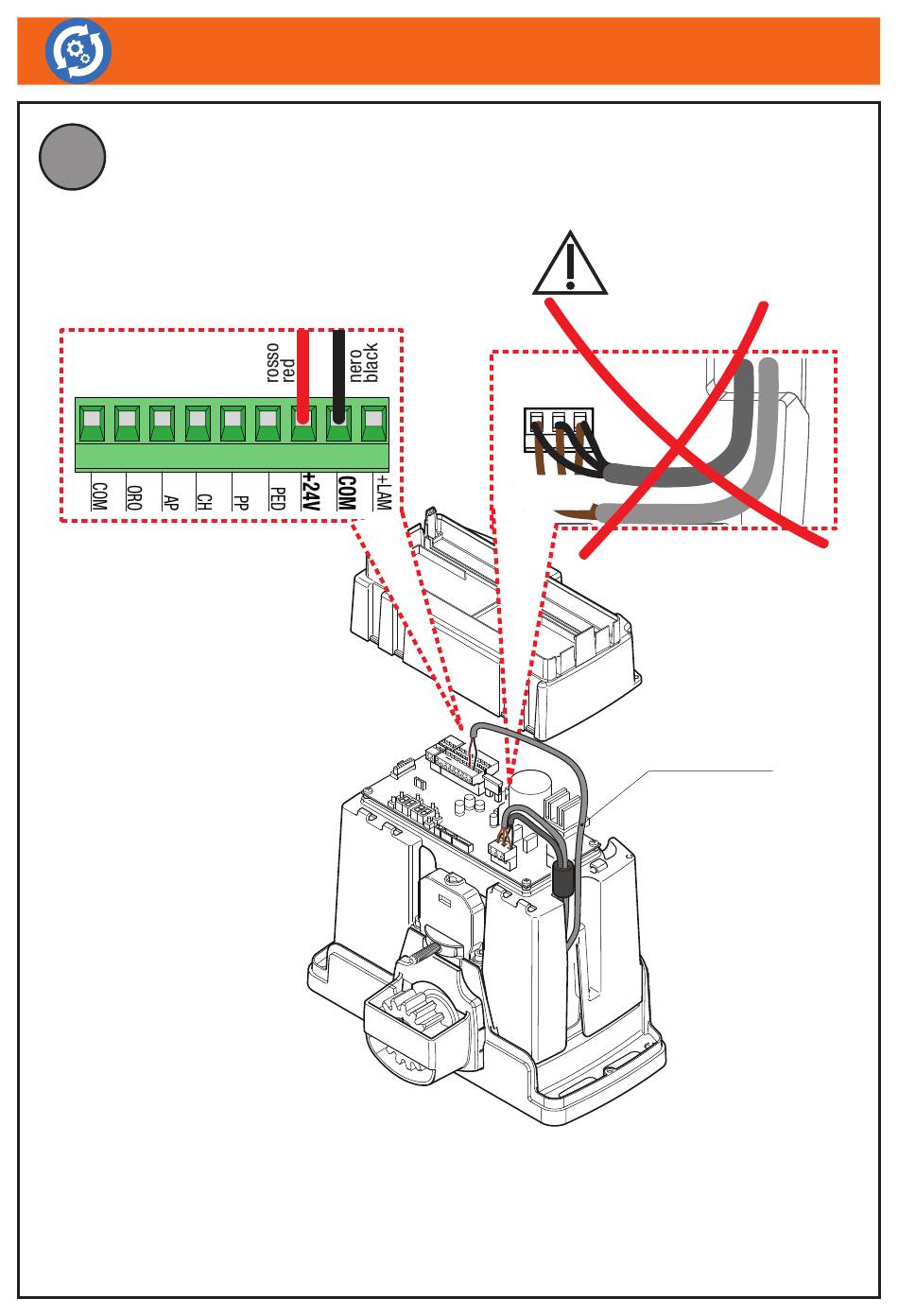 rosso
red
nero
black
COM
ORO
AP
CH
PP
PED
+24V
COM
+LAM