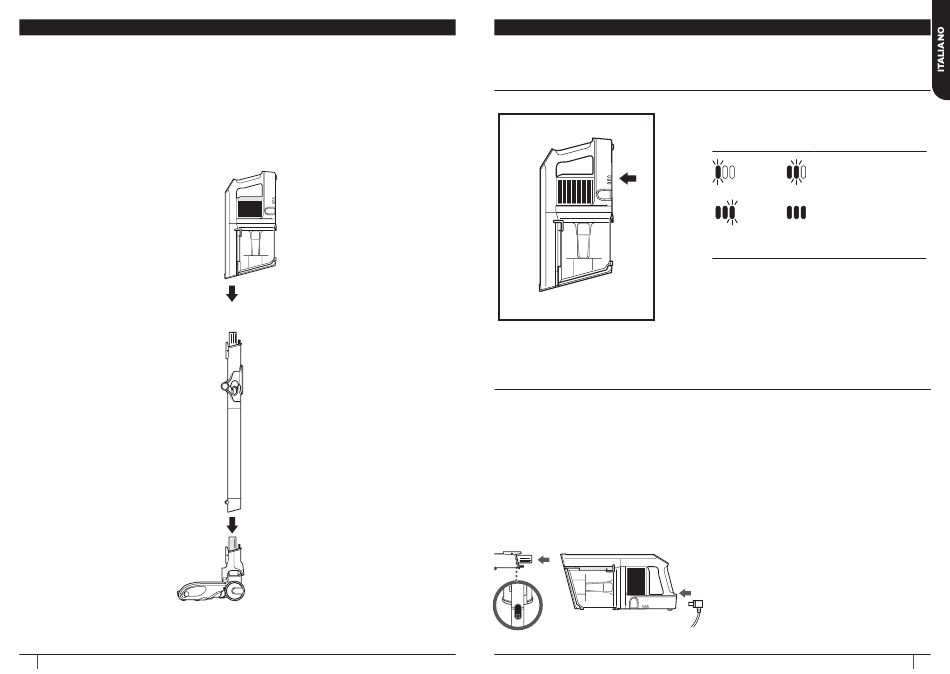 ITALIANO