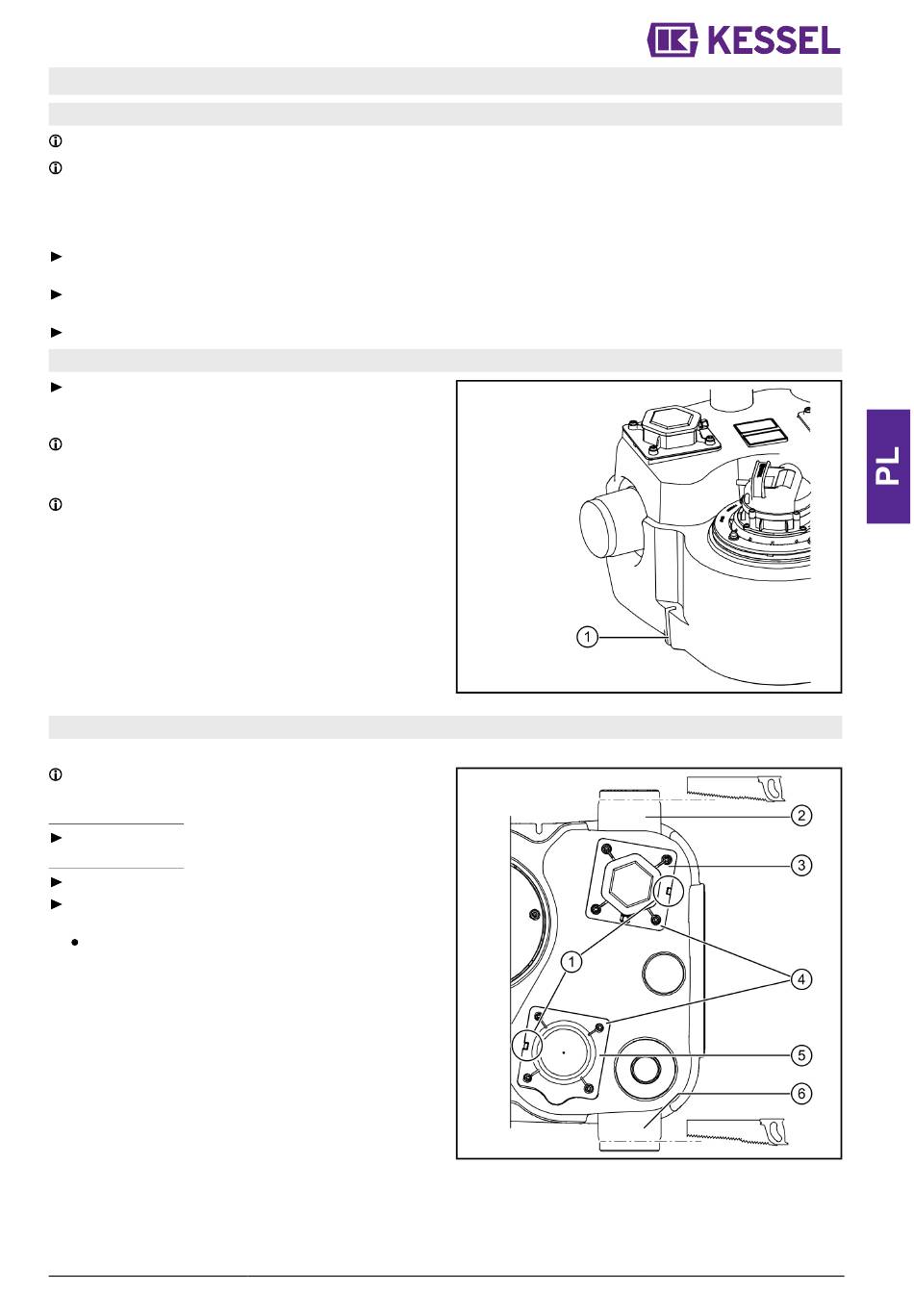 KESSEL

PL

1

2

3

1

4

5

6