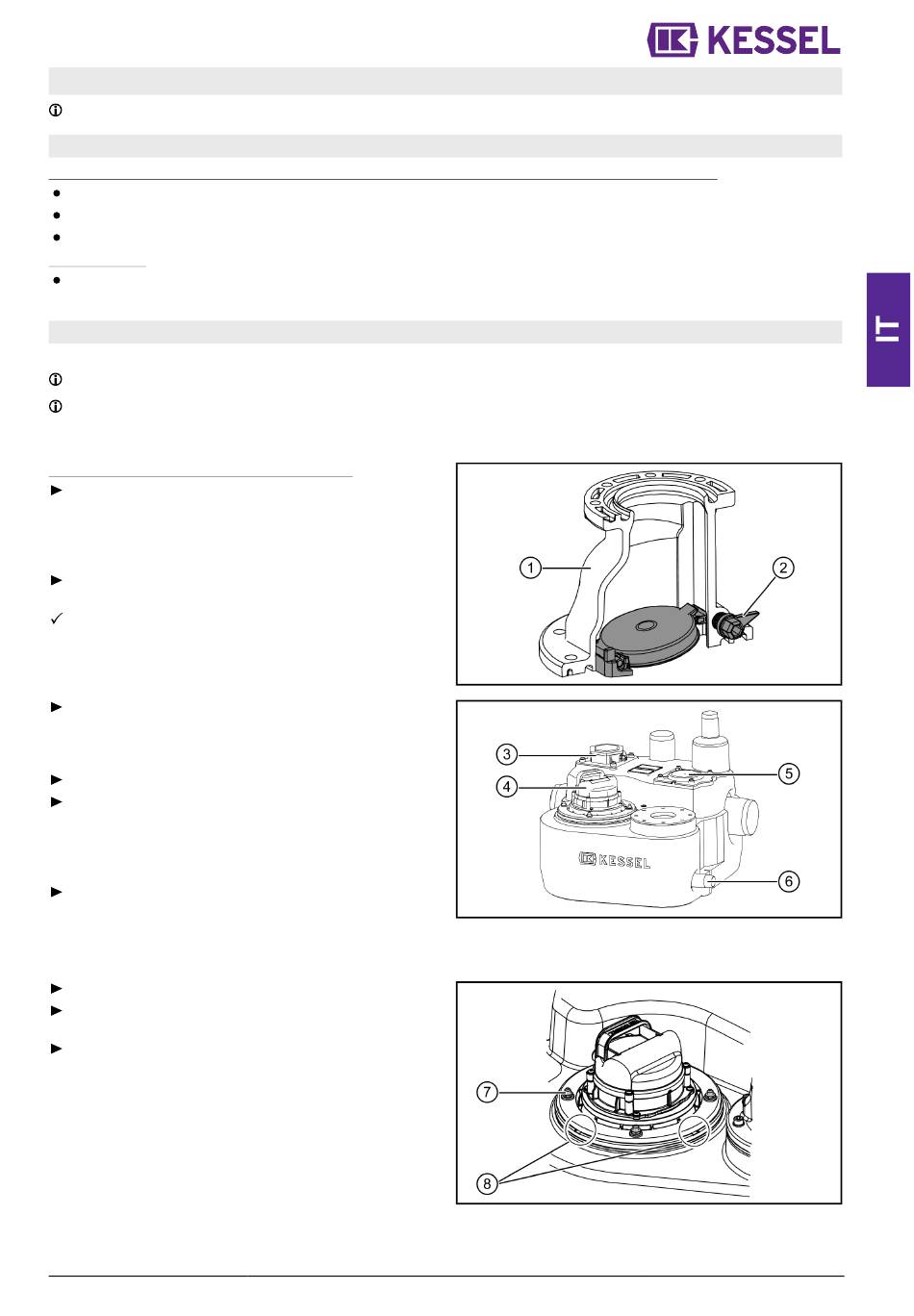 KESSEL

IT

1

2

3

4

5

6

KESSEL

7

8