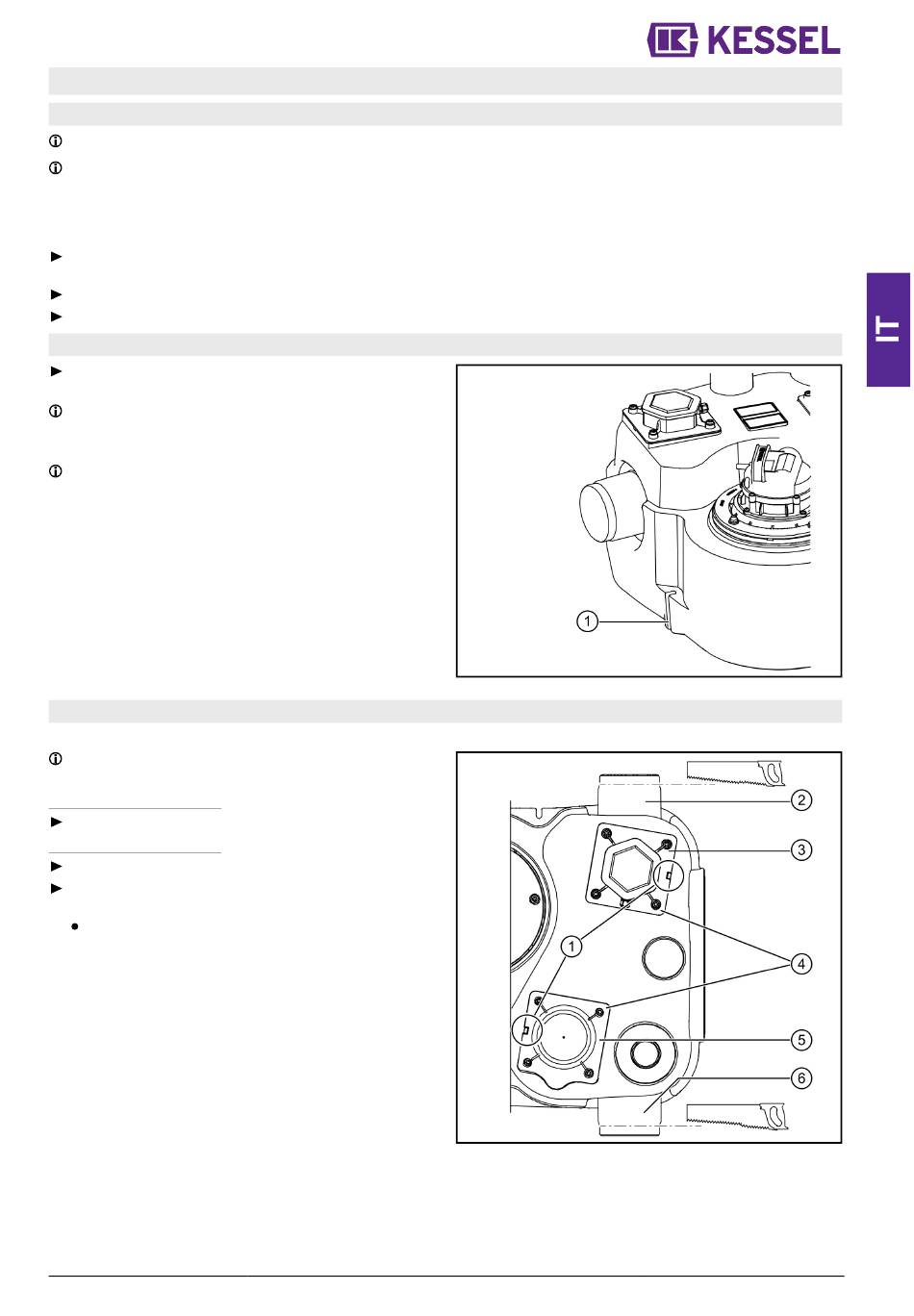 KESSEL

IT

1

2

3

1

4

5

6