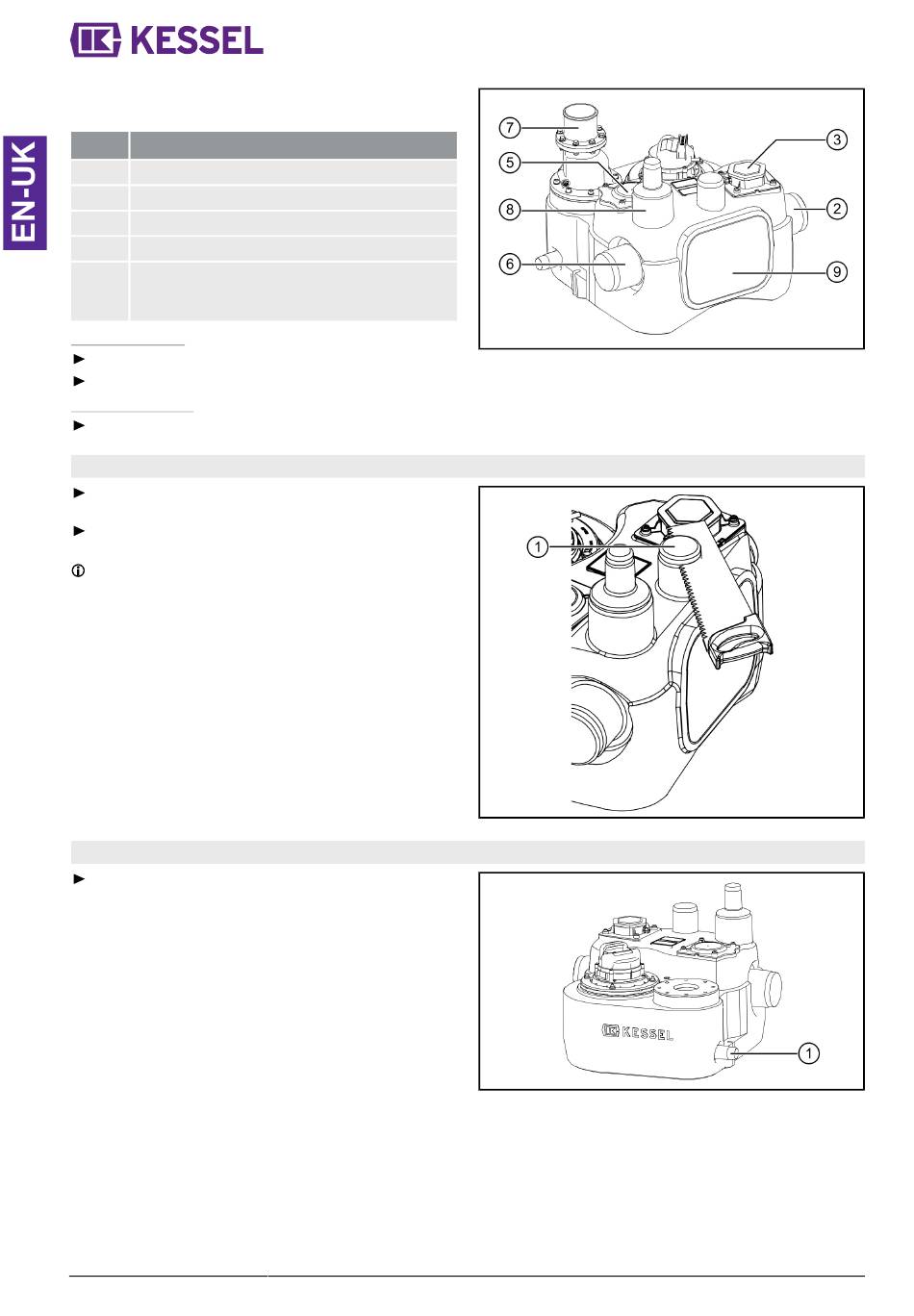 KESSEL

EN-UK

7

5

8

6

3

2

9

1

KESSEL

1