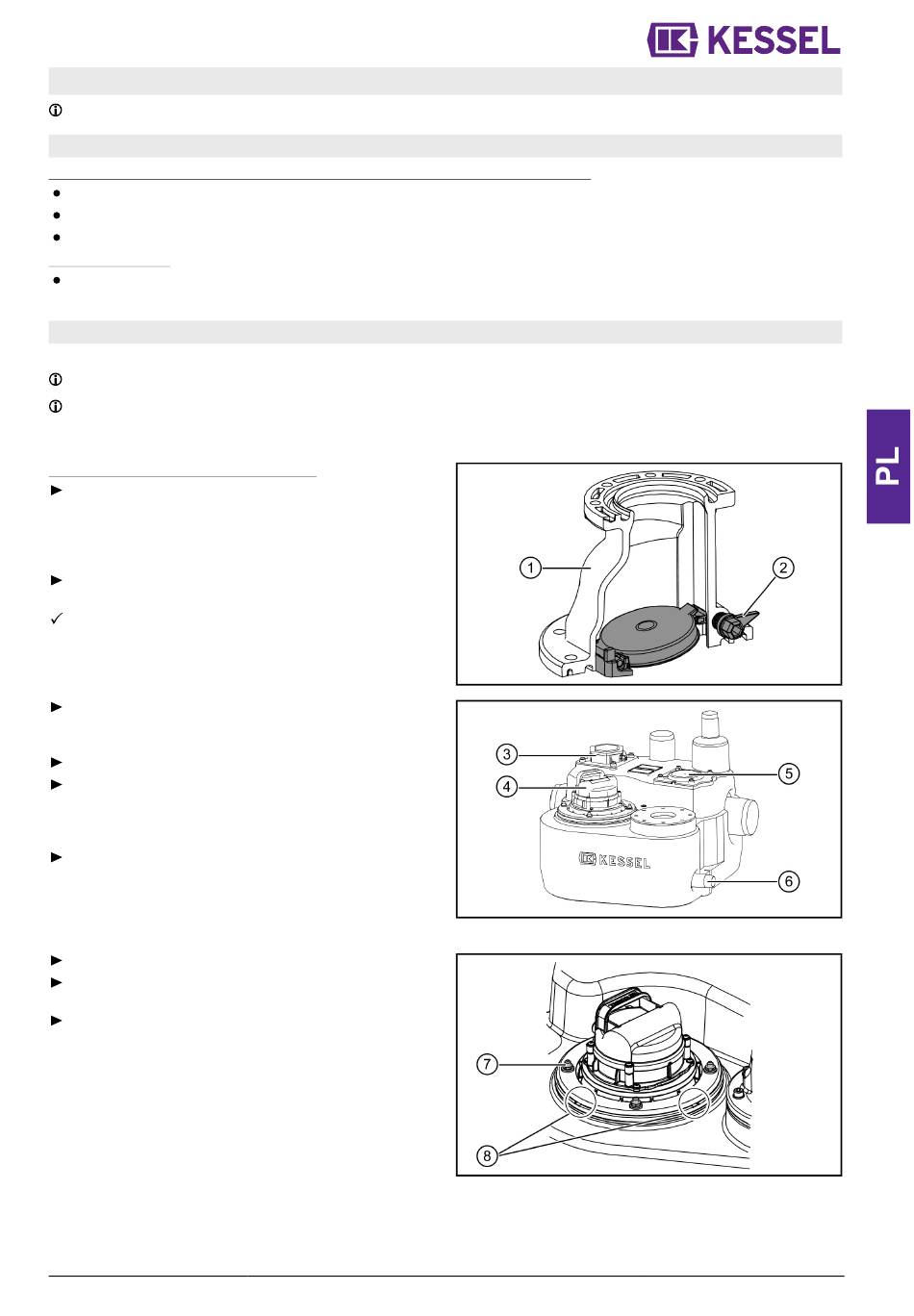 KESSEL

PL

1

2

3

4

5

6

KESSEL

7

8