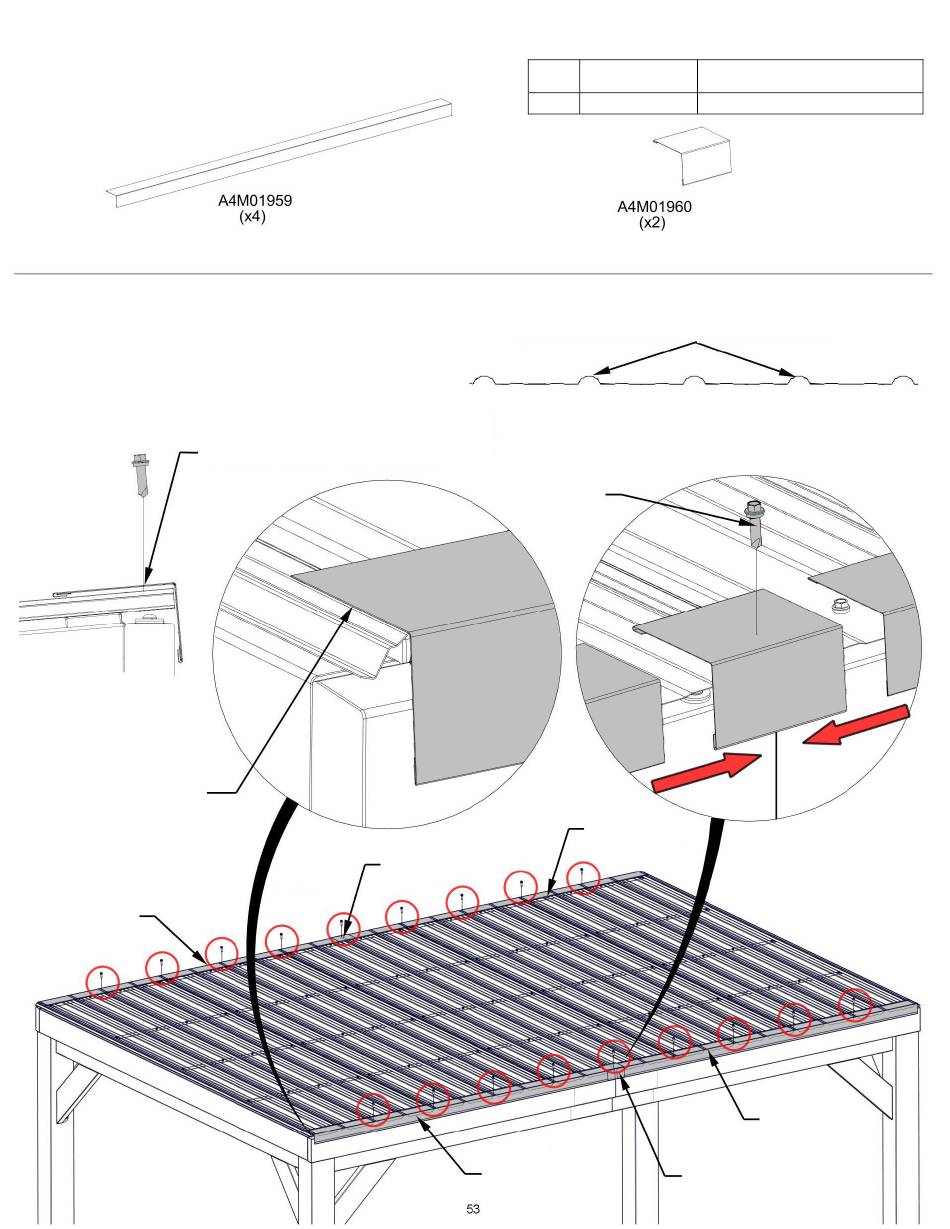 A4M01959
(x4)

A4M01960
(x2)

53