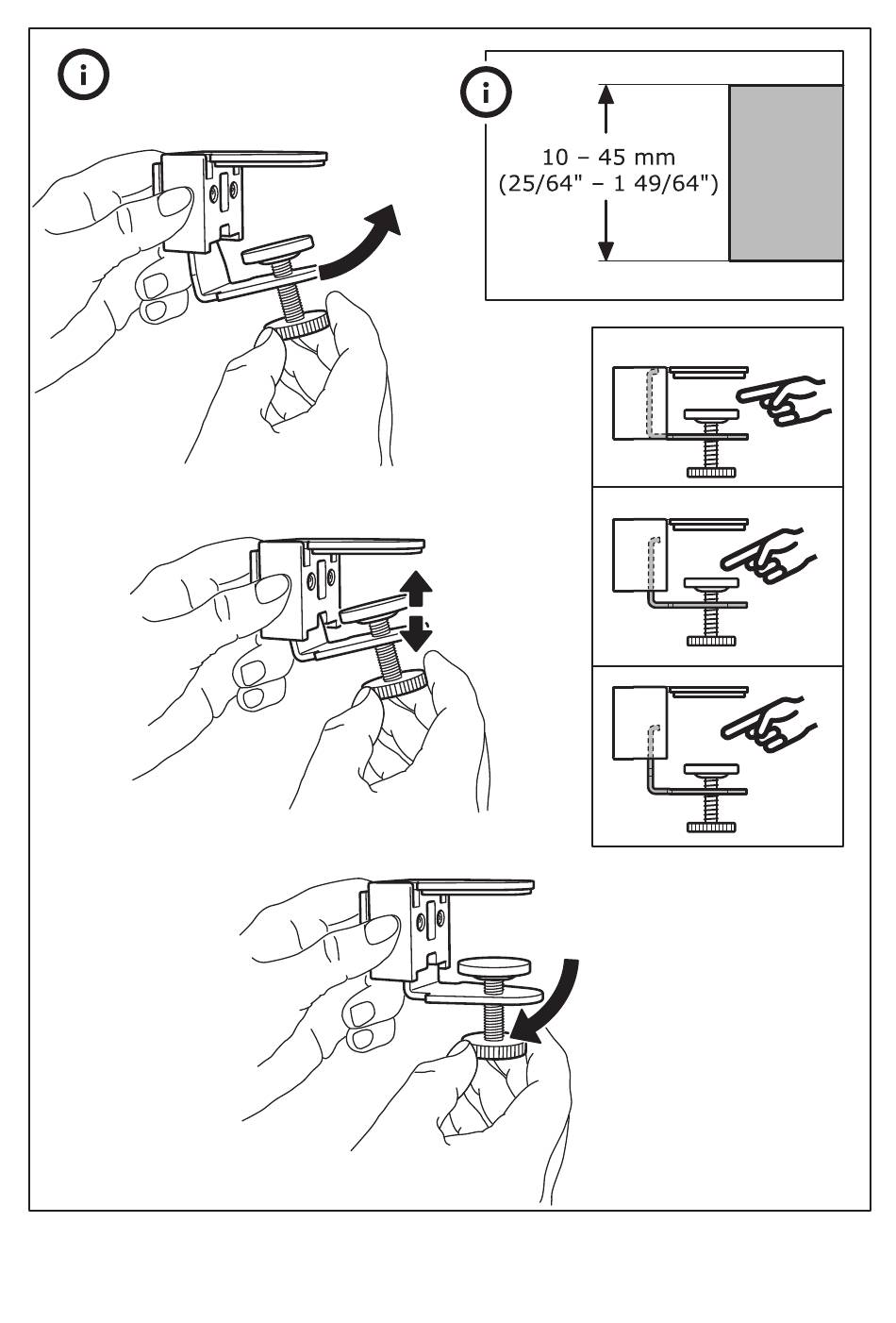 i

i

10 – 45 mm
(25/64" – 1 49/64")