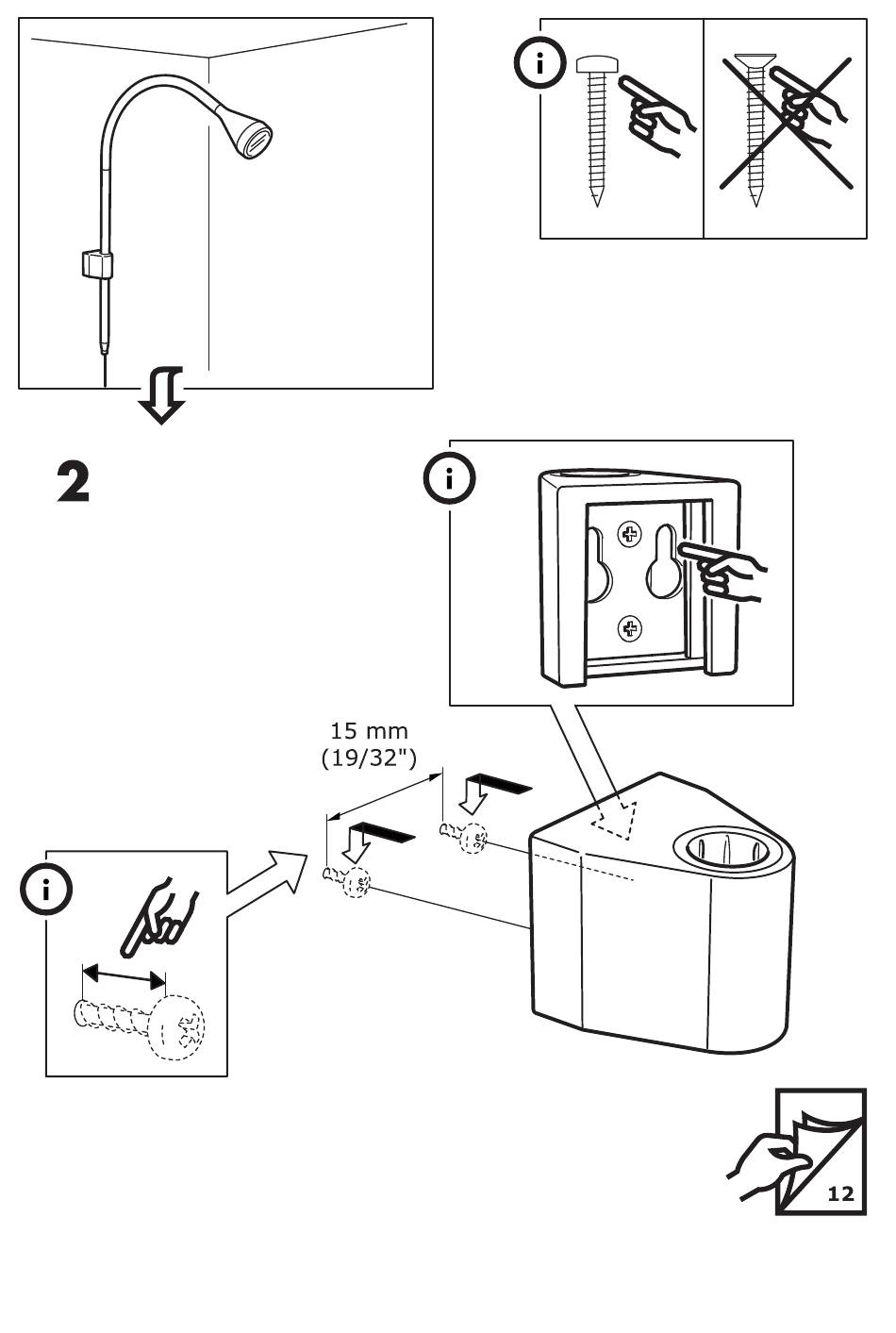 i

2

i

15 mm
(19/32")

i

12