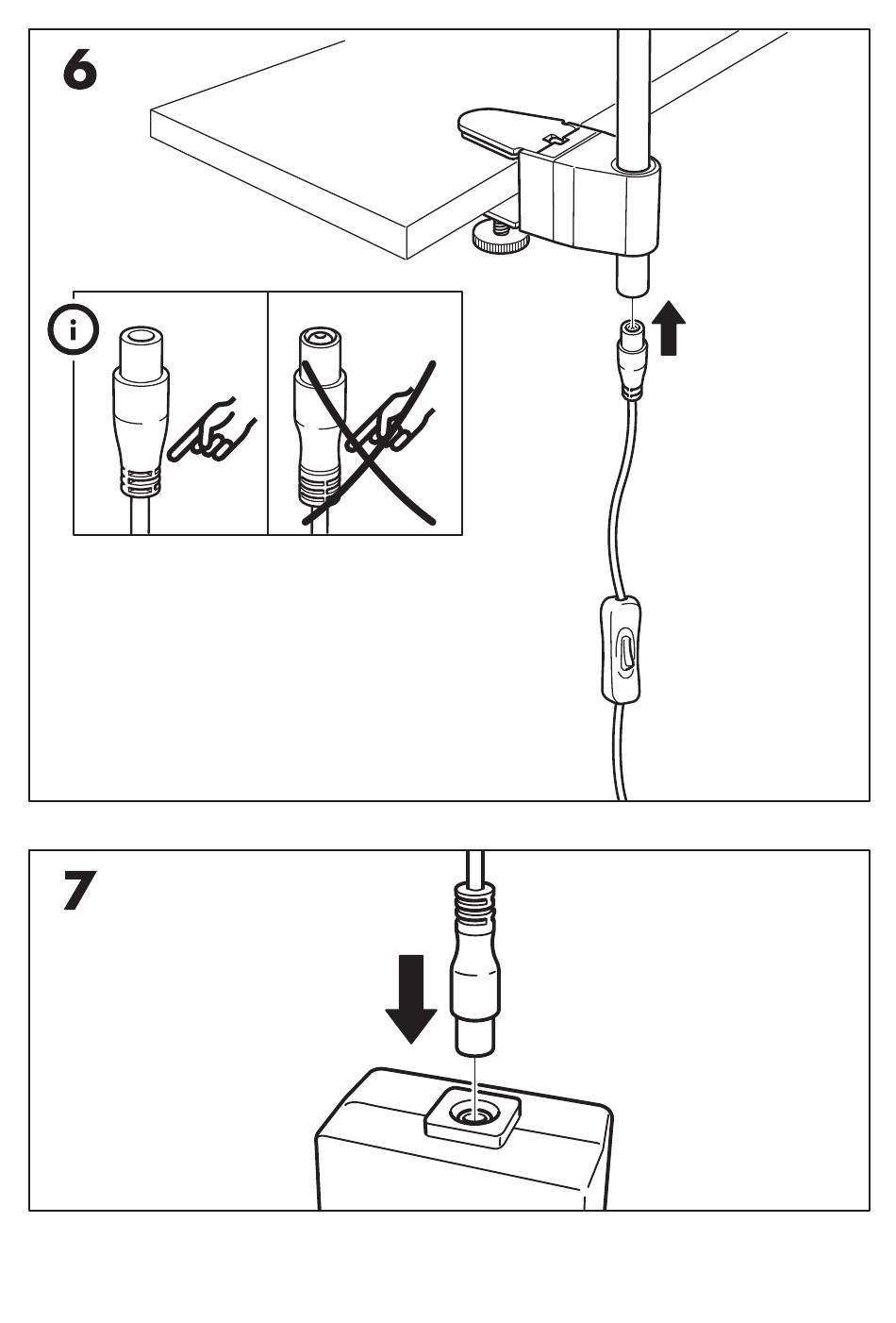 6

i

7