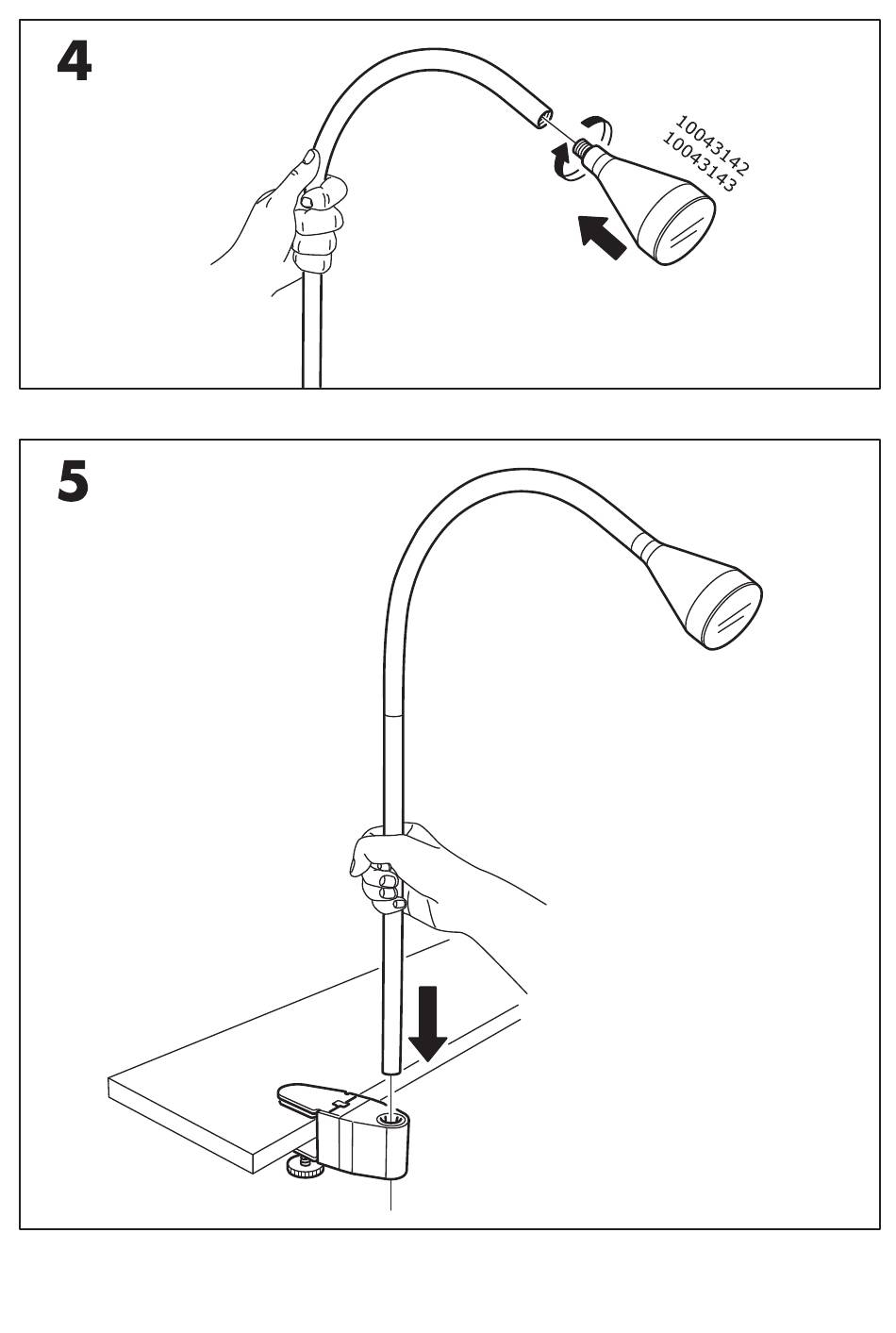 4

10043142
10043143

5