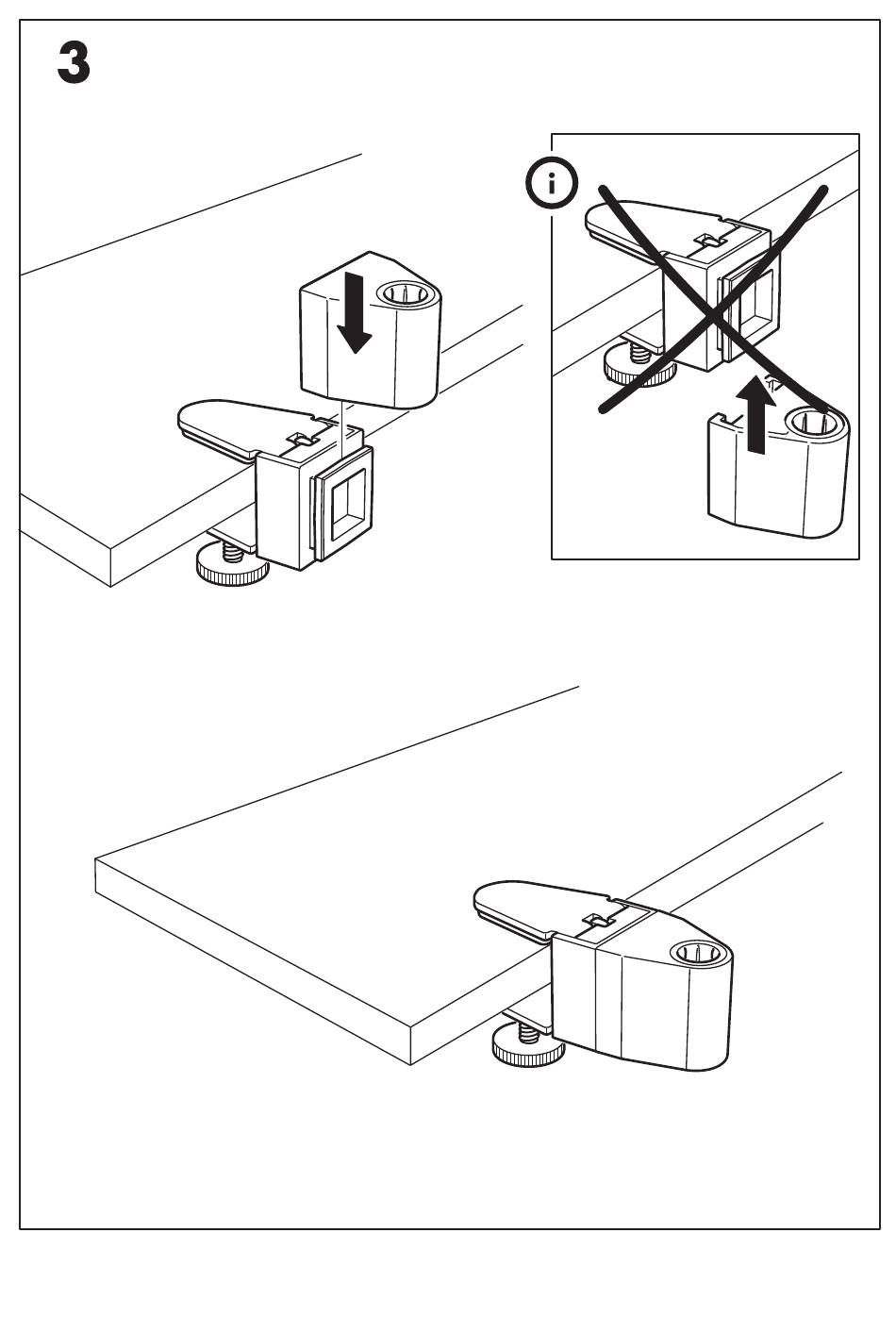 3

i