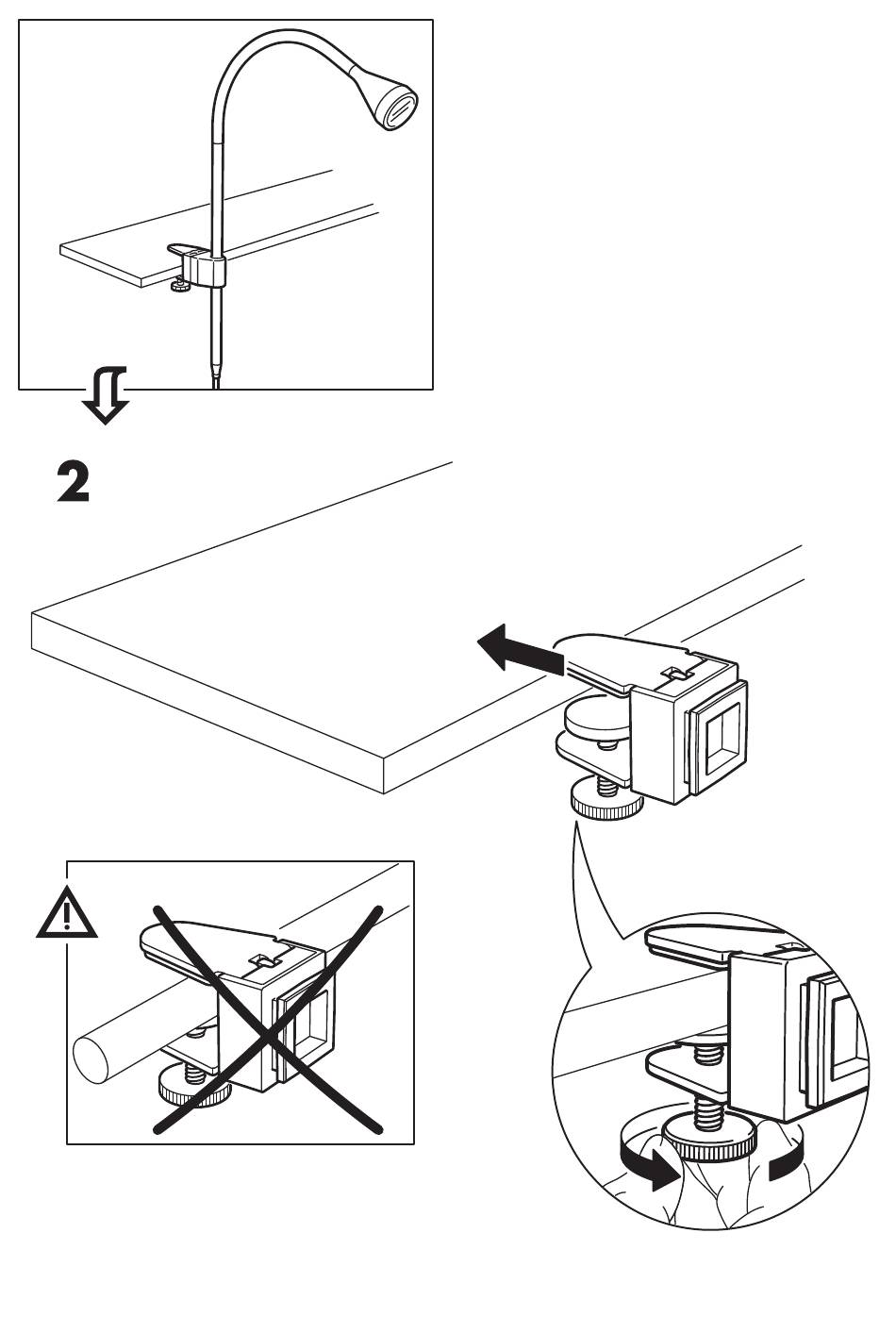 2