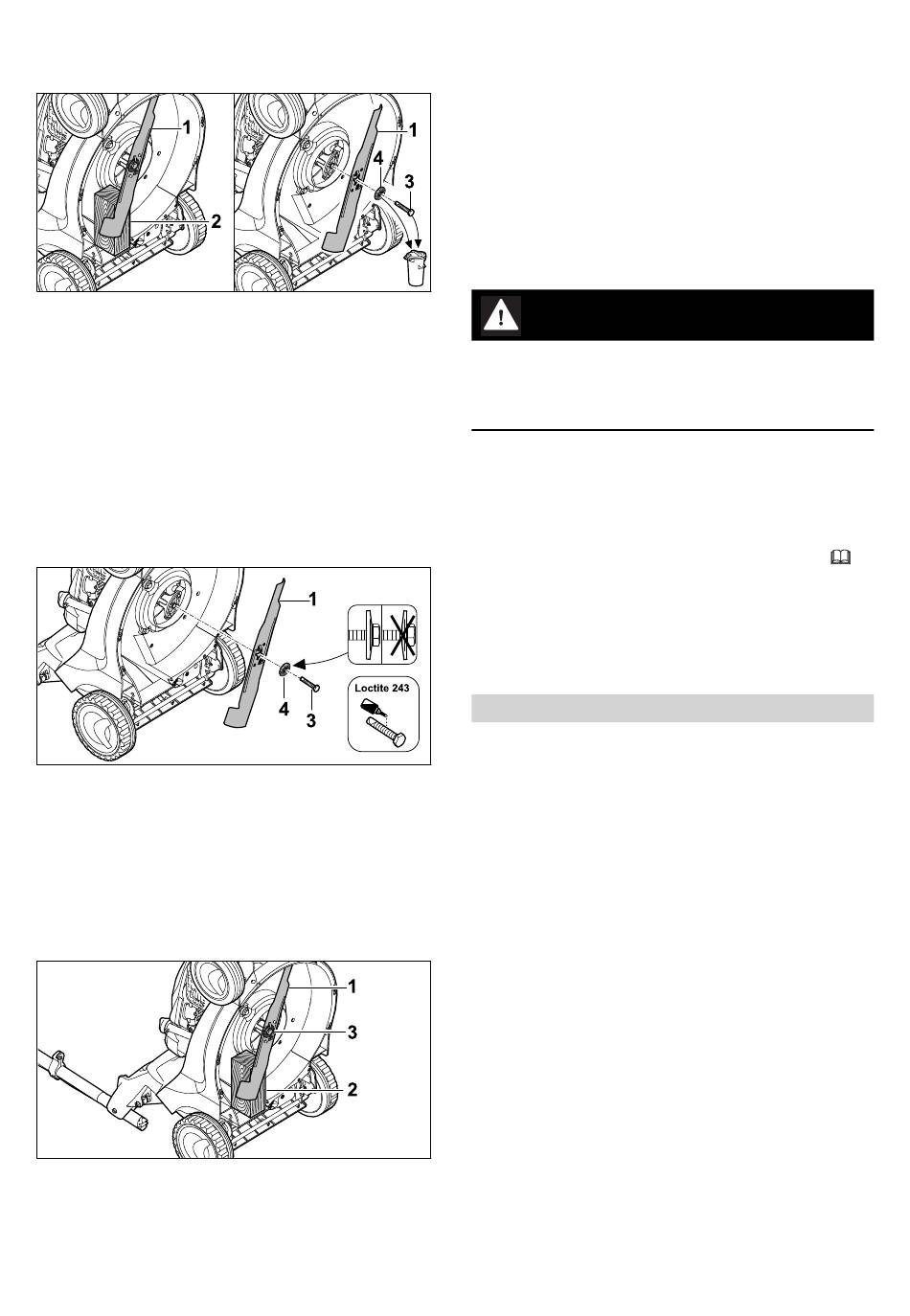 1
2
1
4
3

1
4
3
Loctite 243

1
3
2