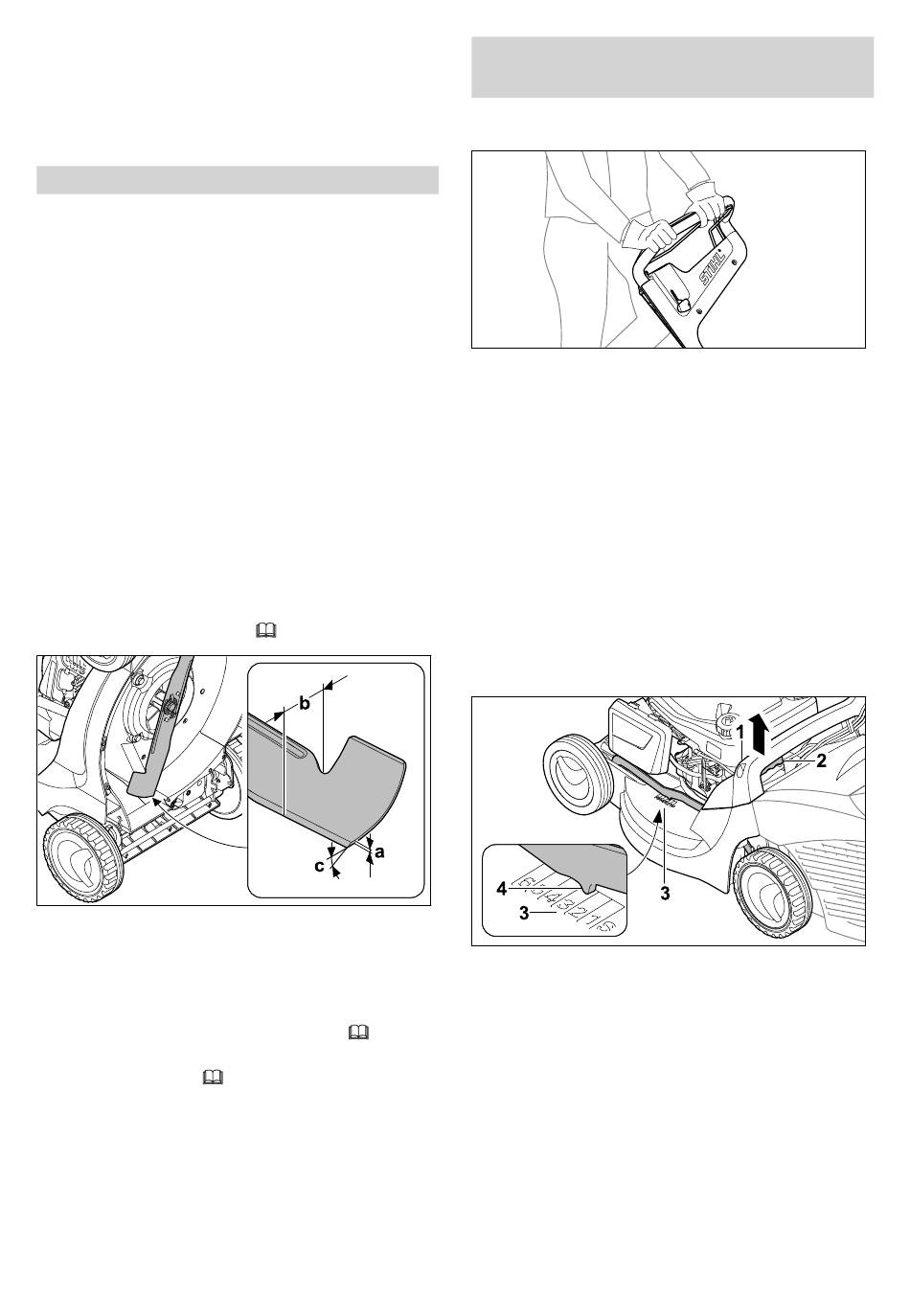 b

a

c

STIHL

1

2

3

4

3

6 5 4 3 2 1 S