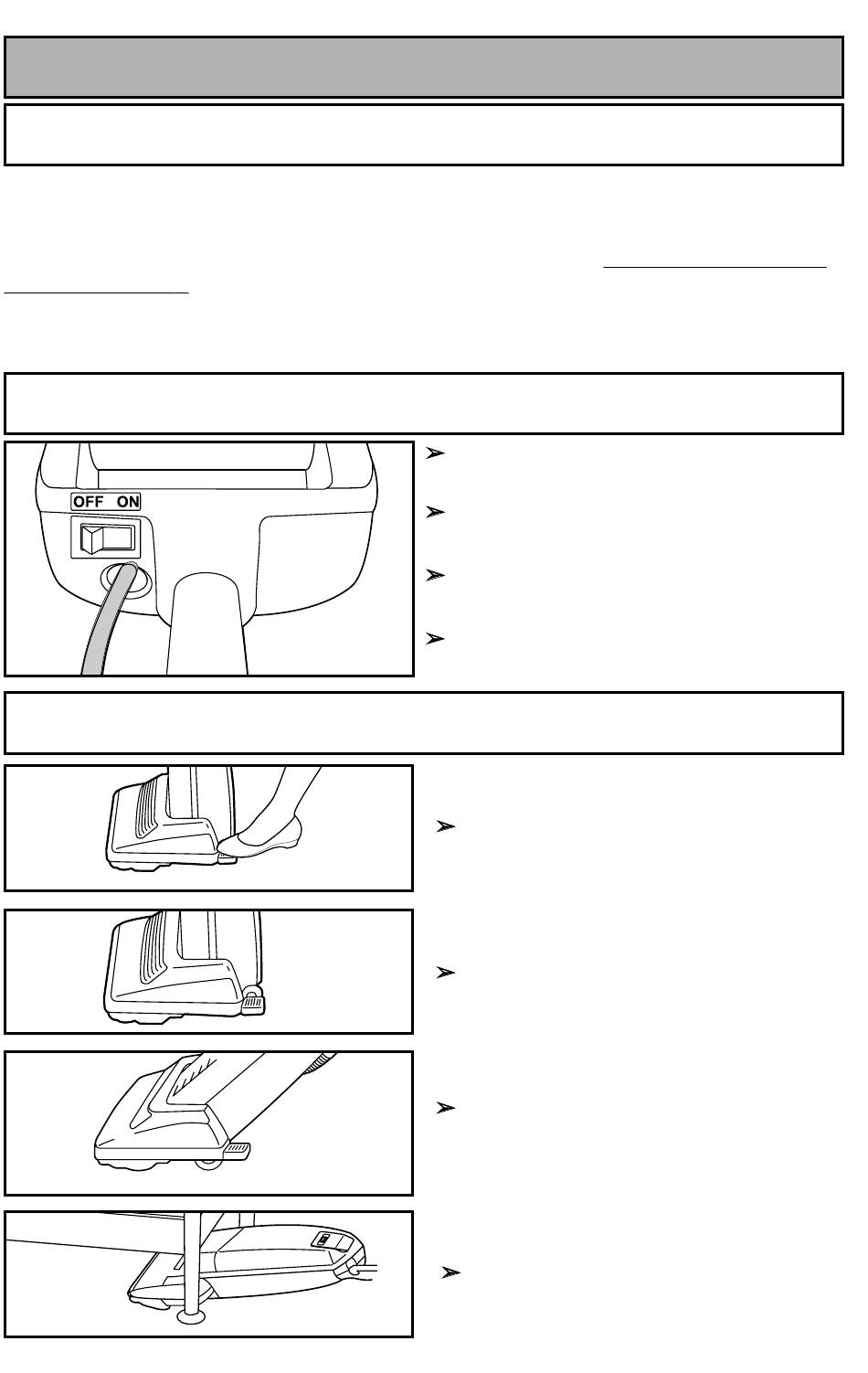 OFF ON