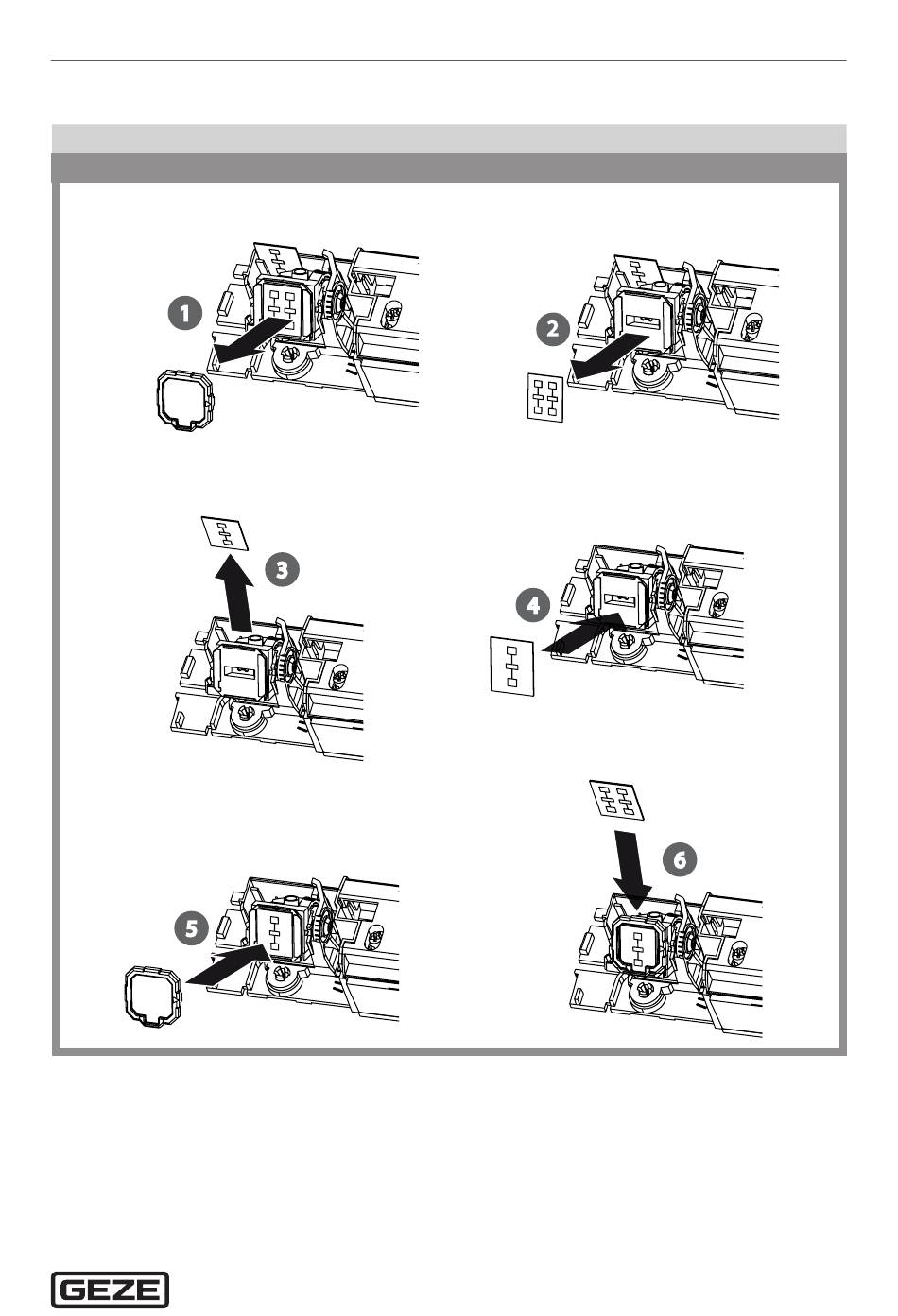 1

2

3

4

5

6

GEZE