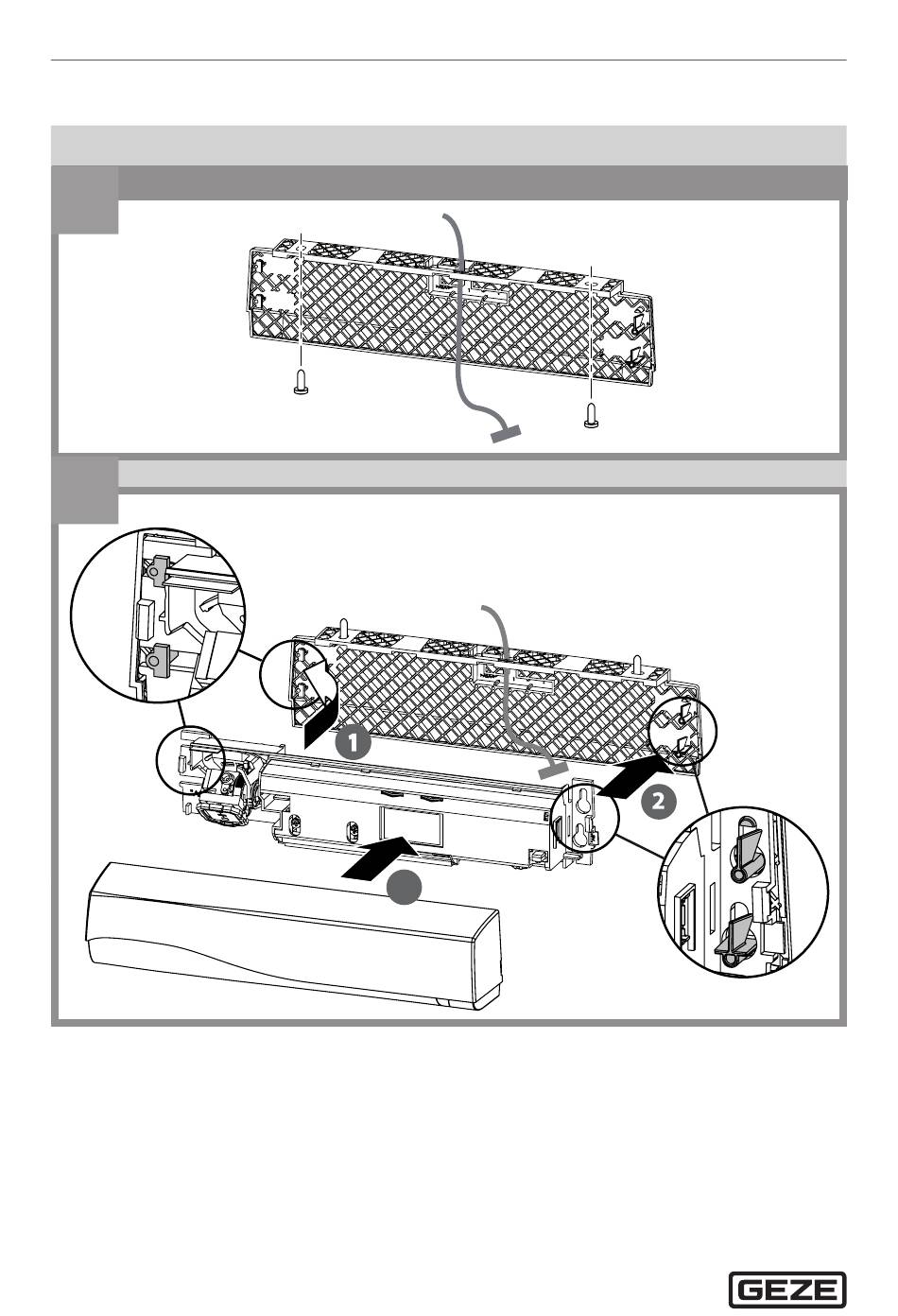 1

2

GEZE