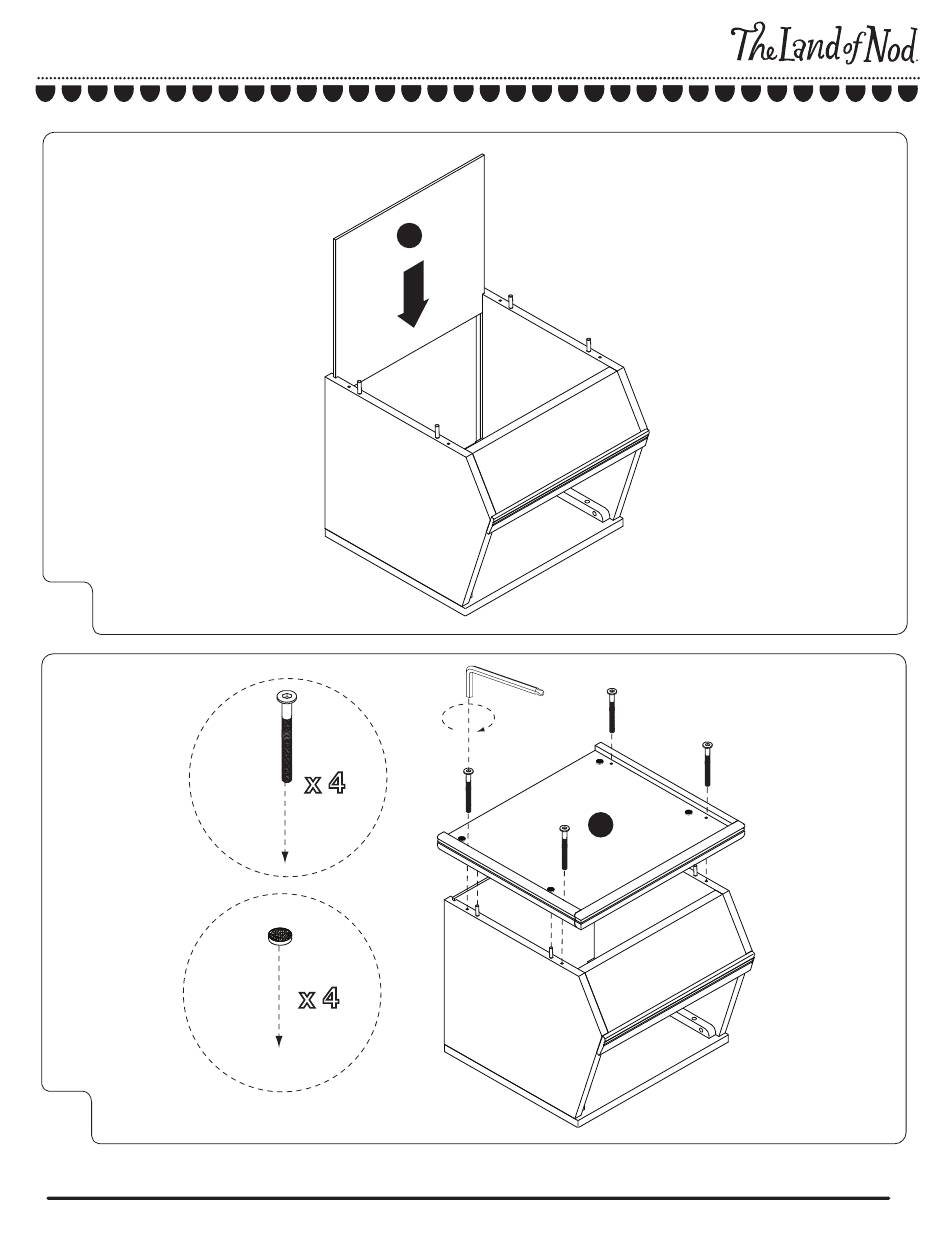 The Land of Nod

x 4

x 4