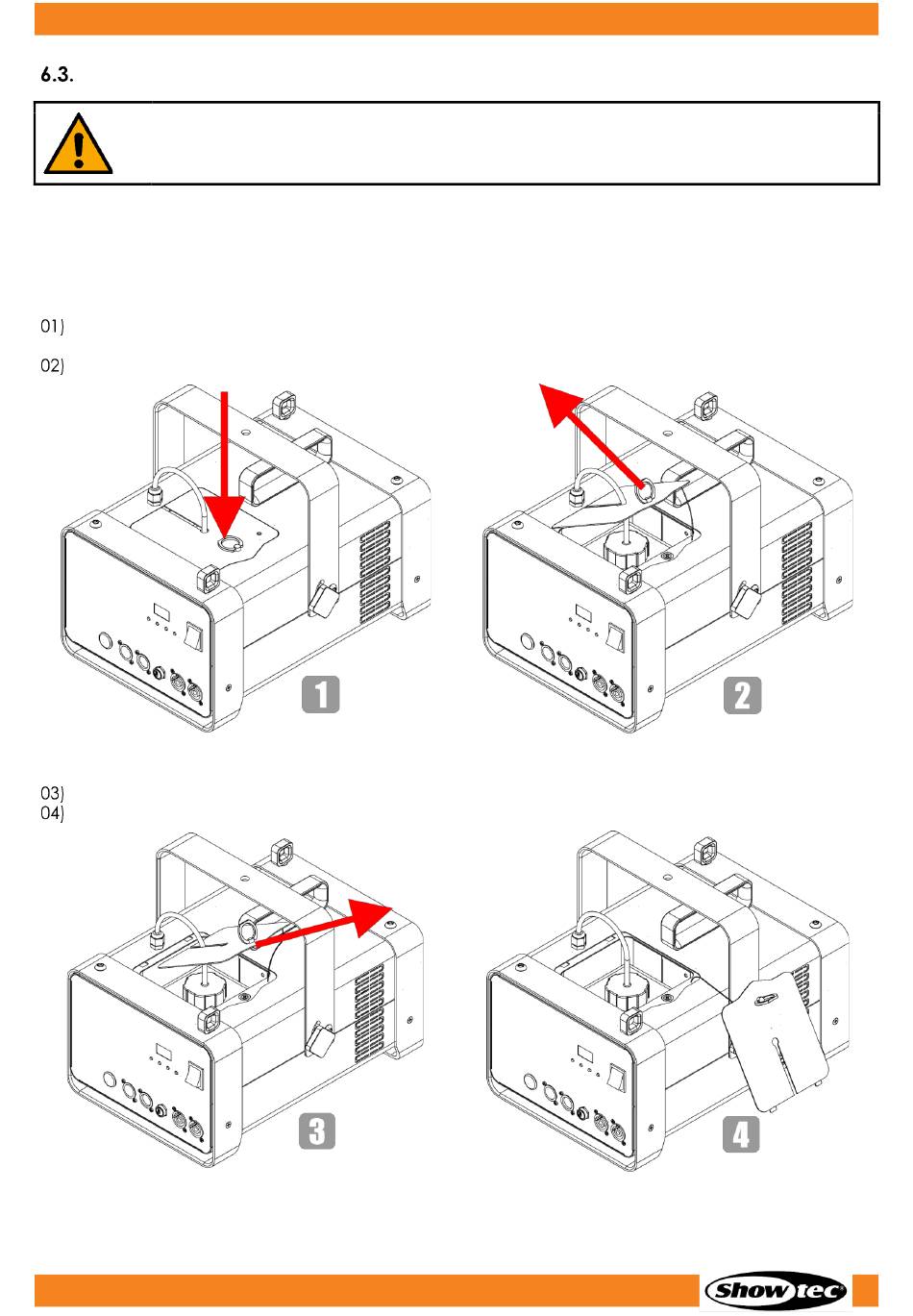 6.3.

01)

02)

1

2

03)
04)

3

4

Showtec