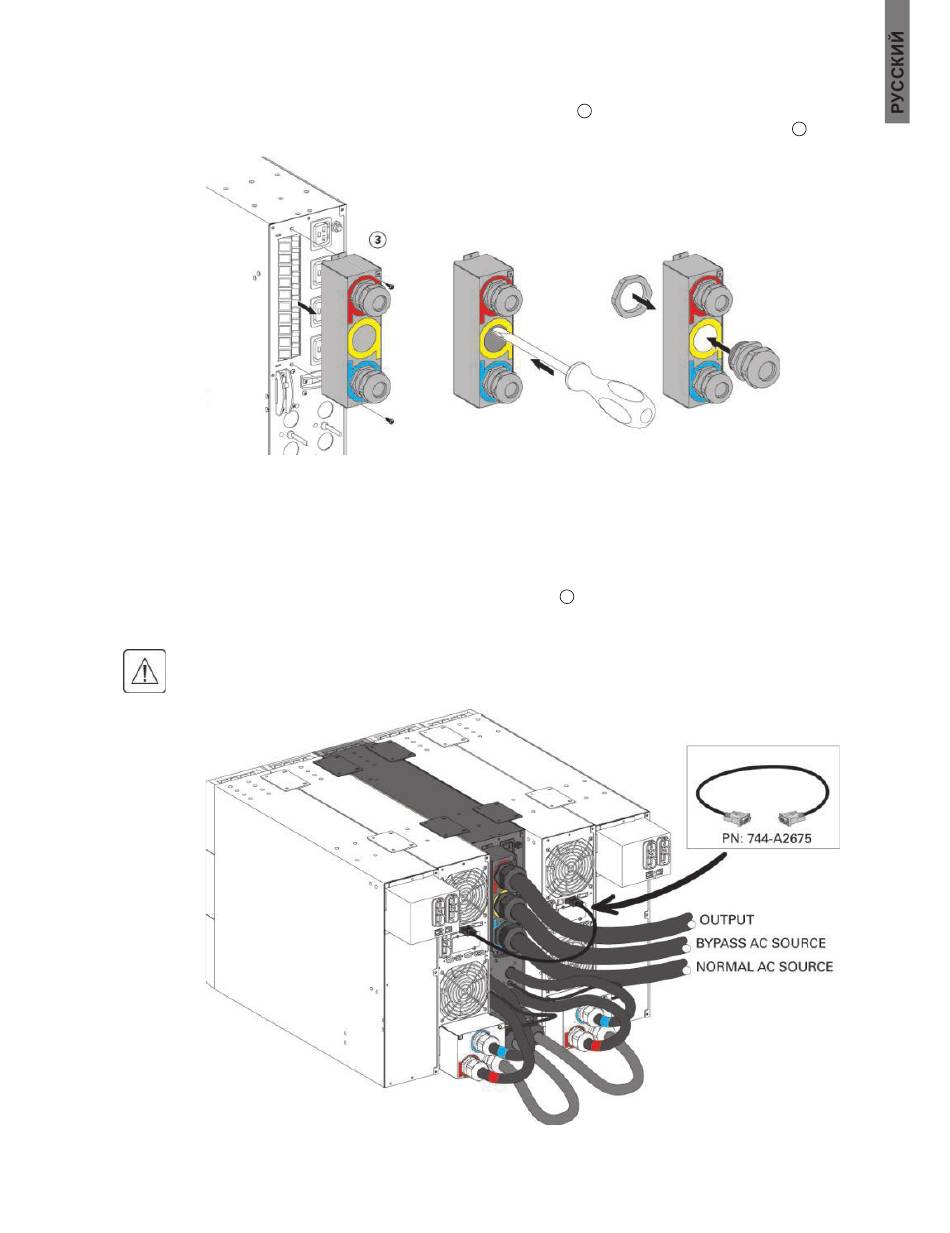 РУССКИЙ

3

PN: 744-A2675

OUTPUT

BYPASS AC SOURCE

NORMAL AC SOURCE