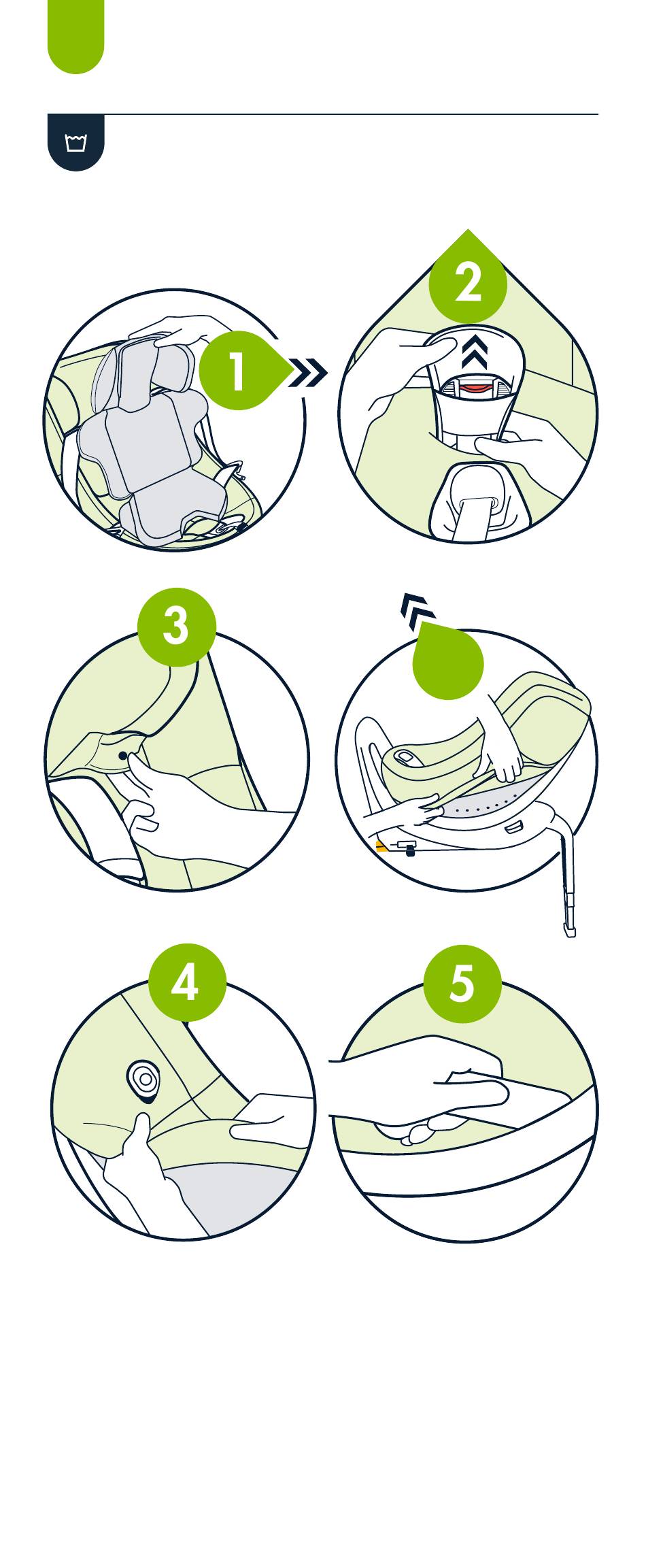 1

2

3

4

5