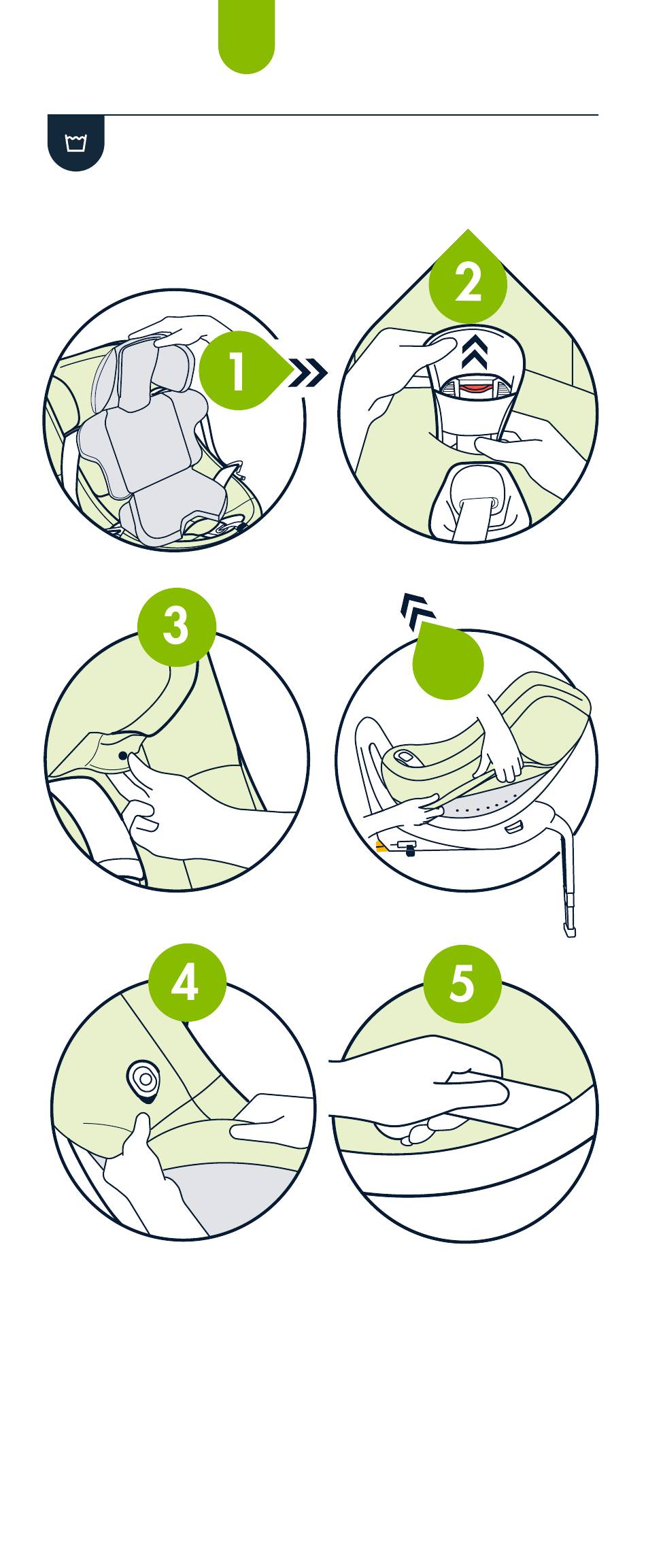 1

2

3

4

5