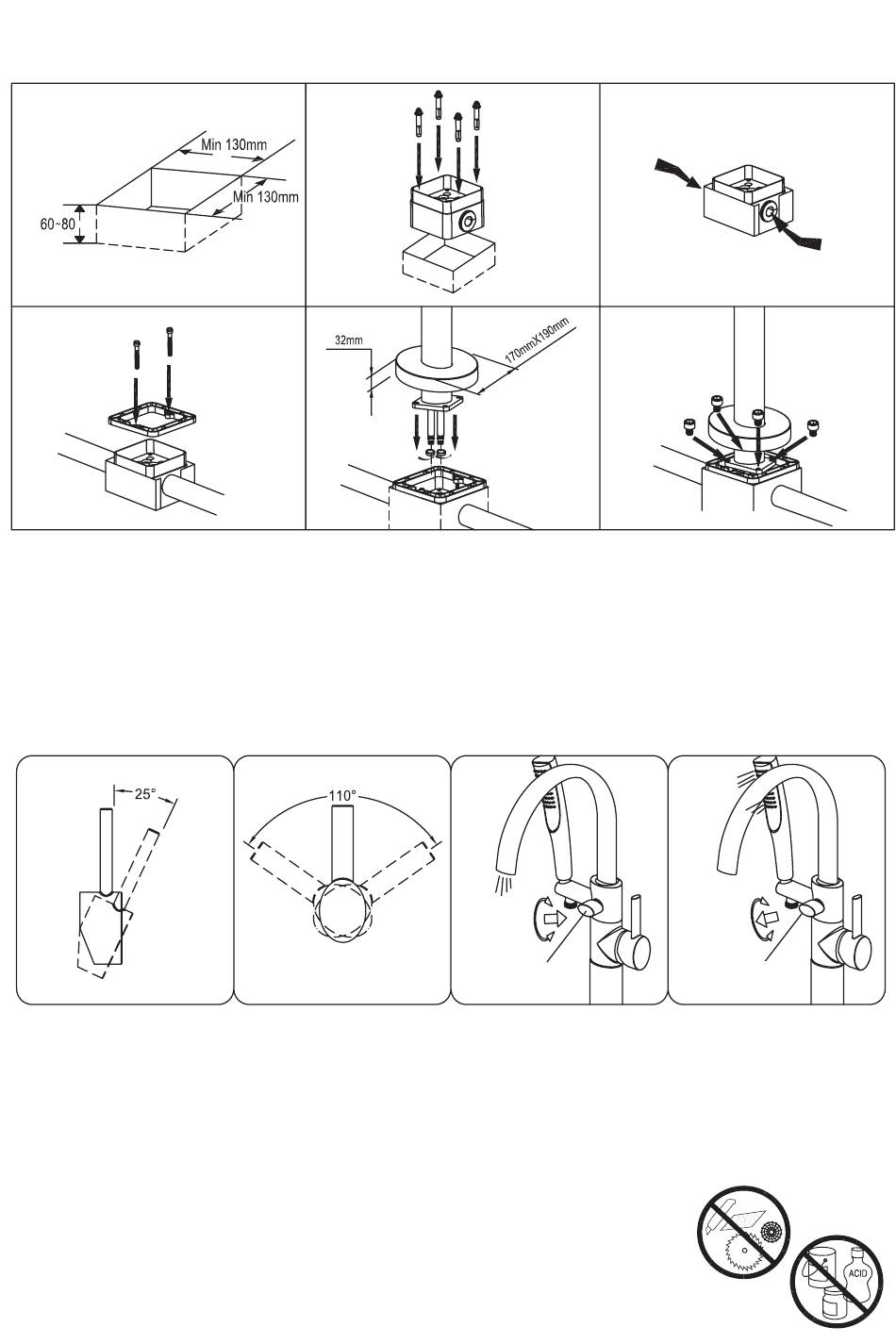 Min 130mm
Min 130mm
60~80
32mm
170mmX190mm
25°
110°
ACID