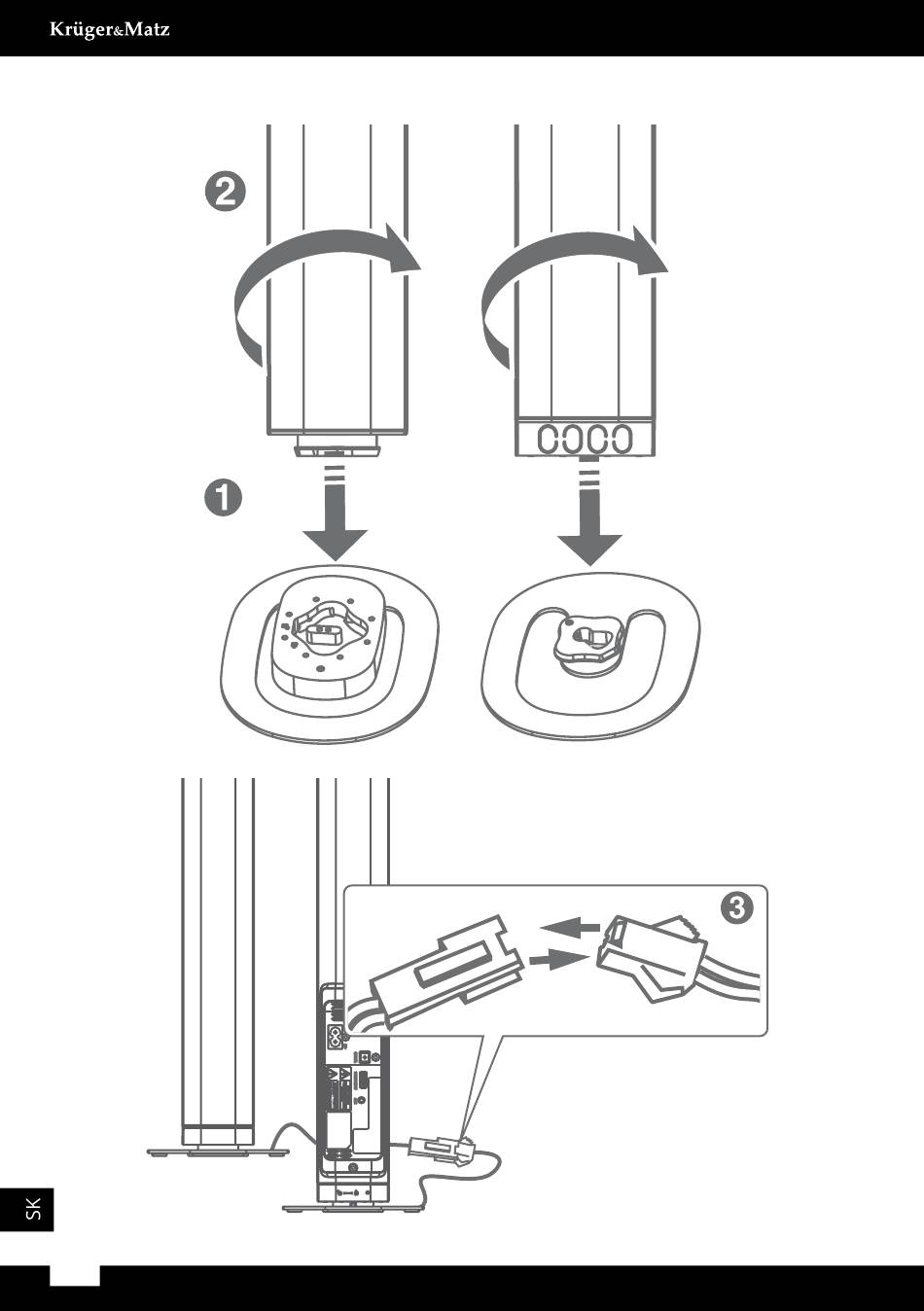 Krüger&Matz

2

1

3

SK