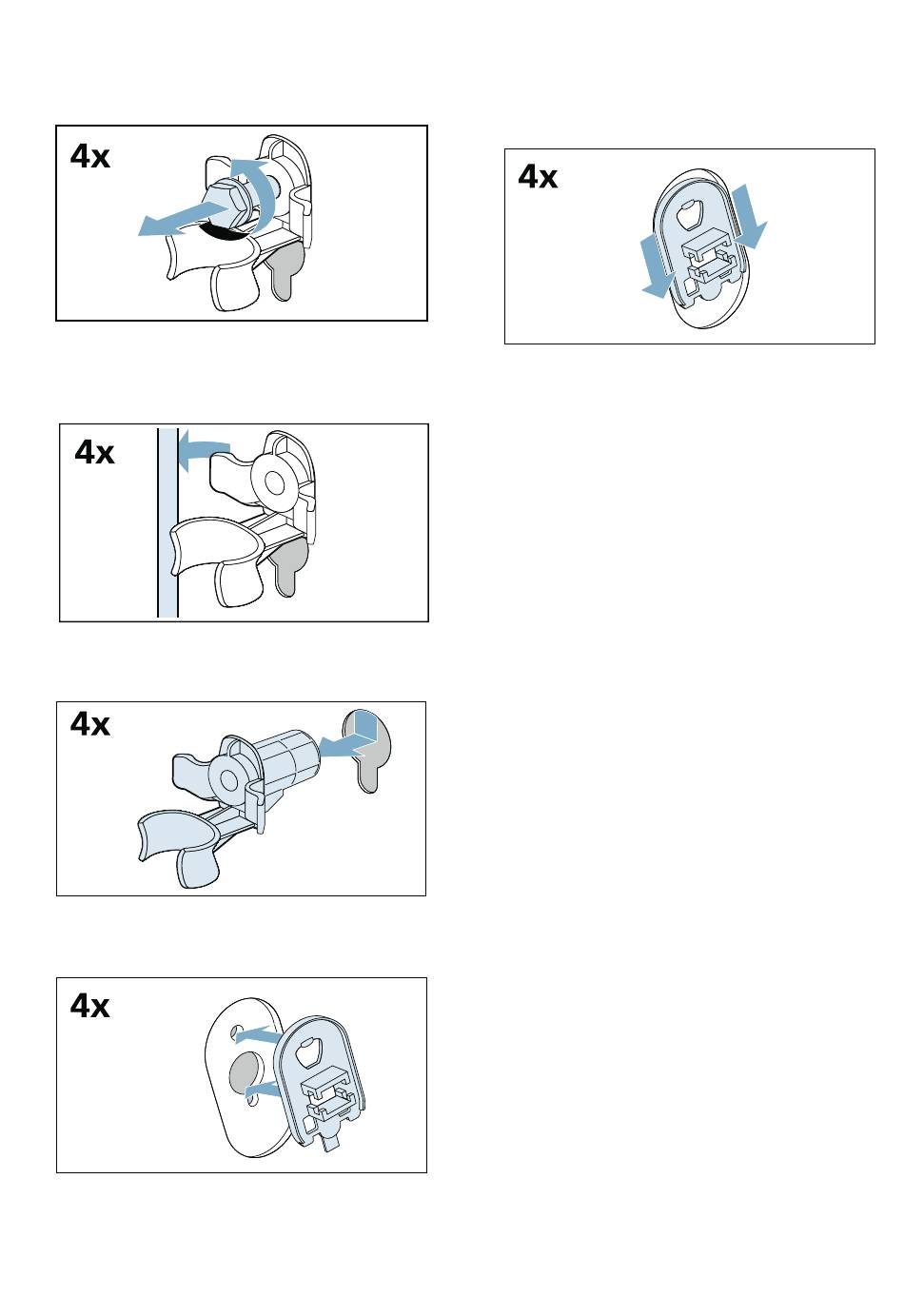 4x

4x

4x

4x

4x