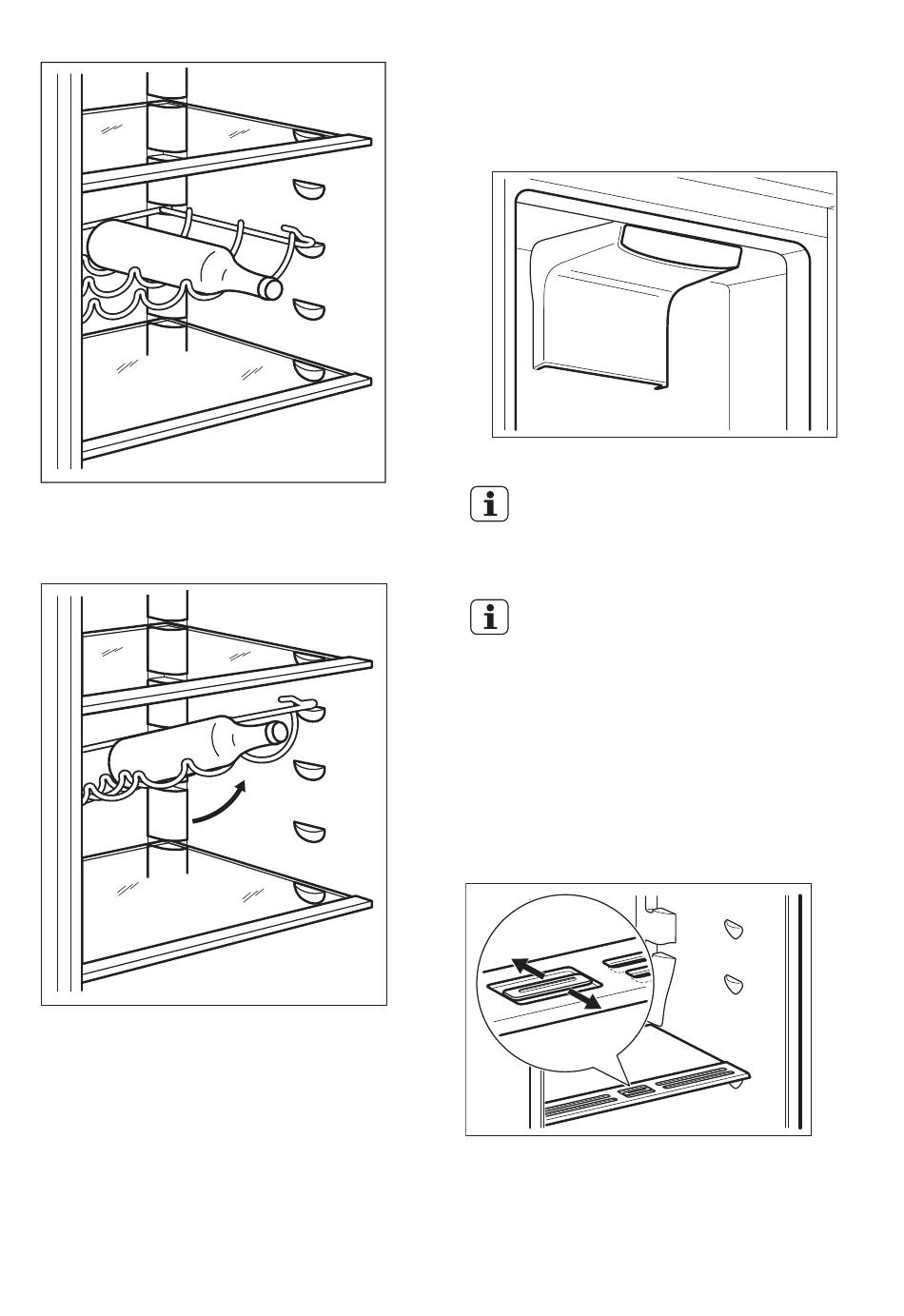 i

i