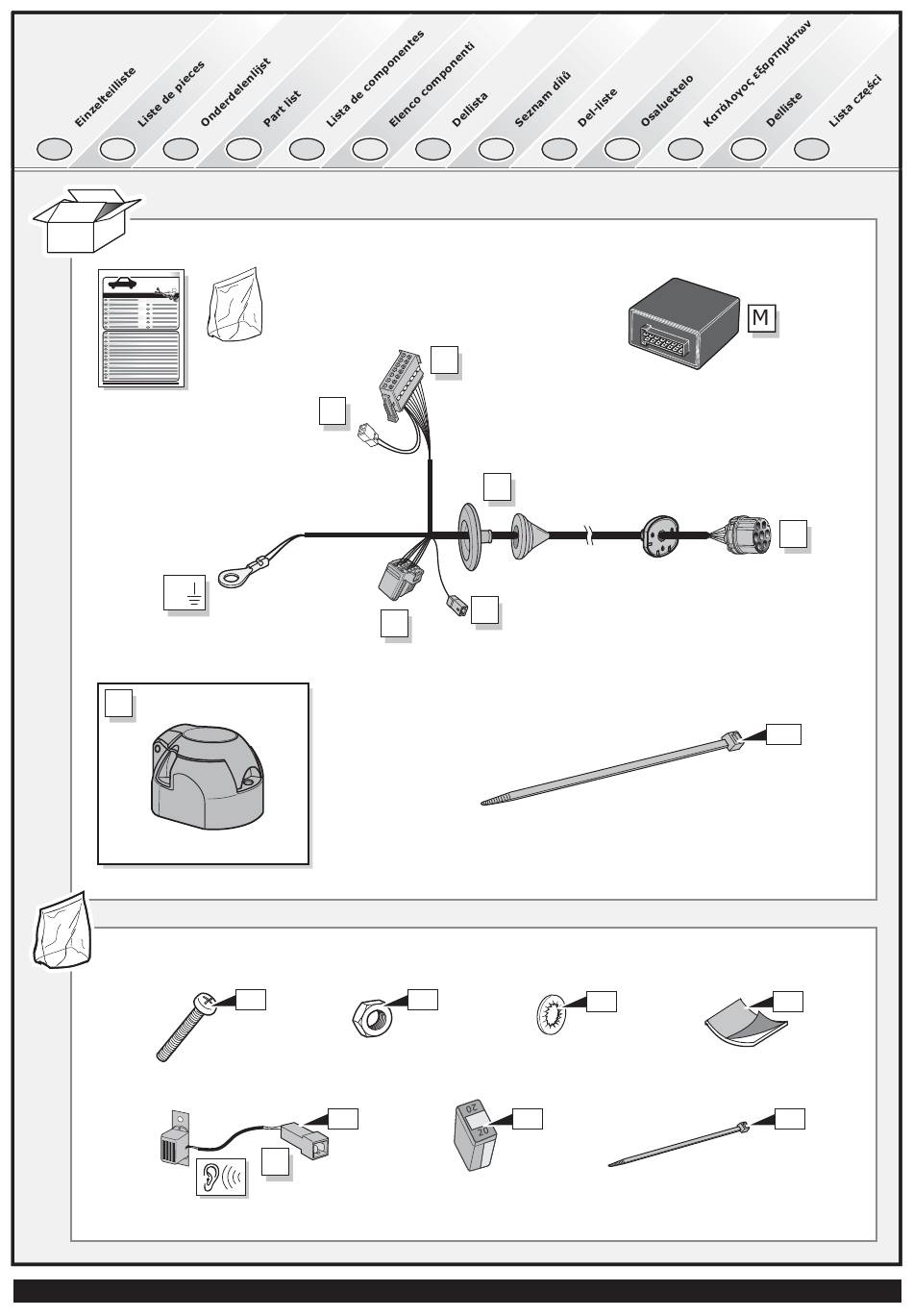 Einzelteilliste
Liste de pieces
Onderdelenlijst
Part list
Lista de componentes
Elenco componenti
Dellista
Seznam dílů
Del-liste
Osaluettelo
Κατάλογος εξαρτημάτων
Delliste
Lista części

M

20
20