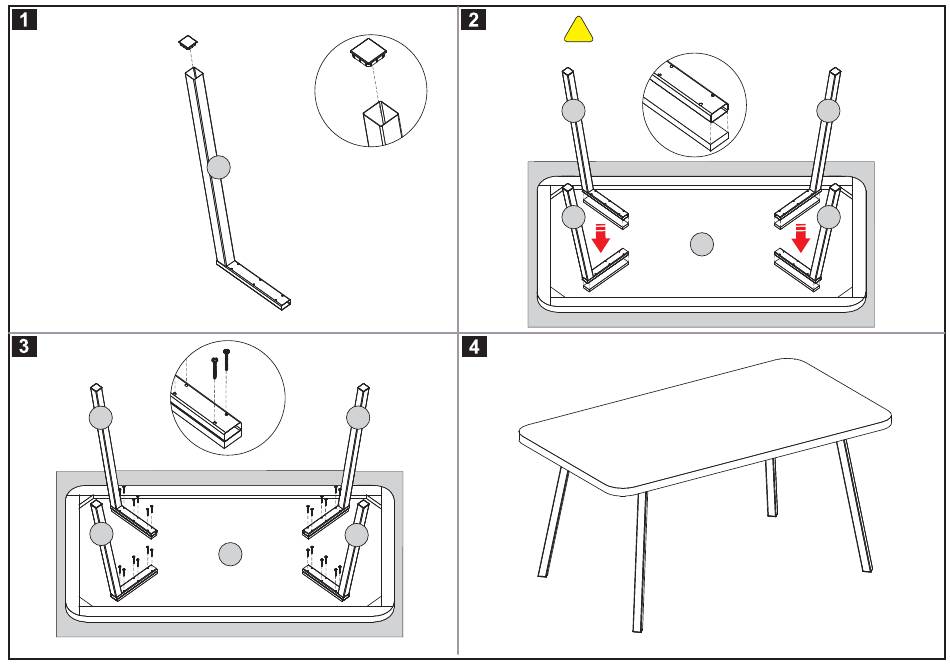 1

2

3

4