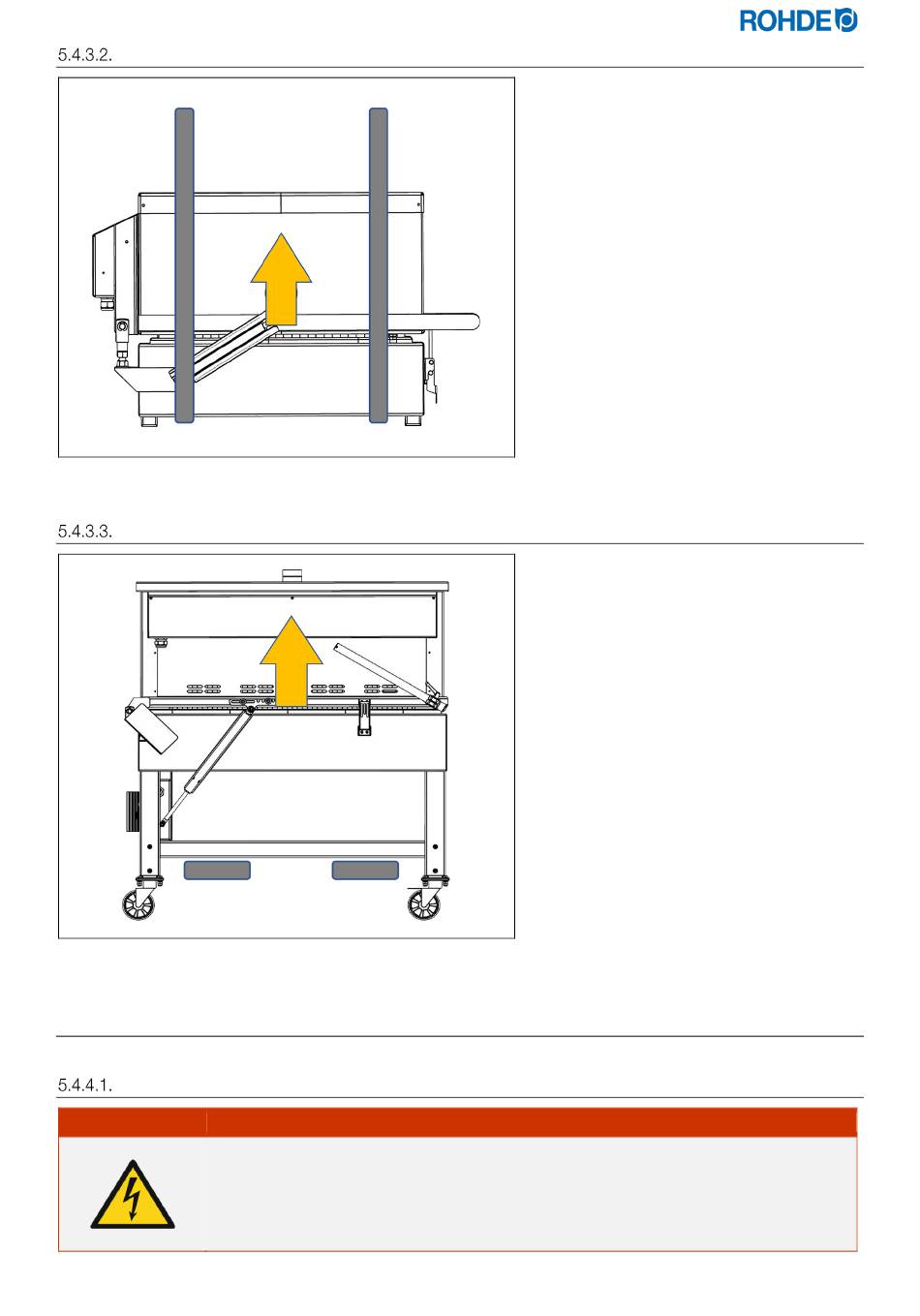 ROHDE

5.4.3.2.

5.4.3.3.

5.4.4.1.