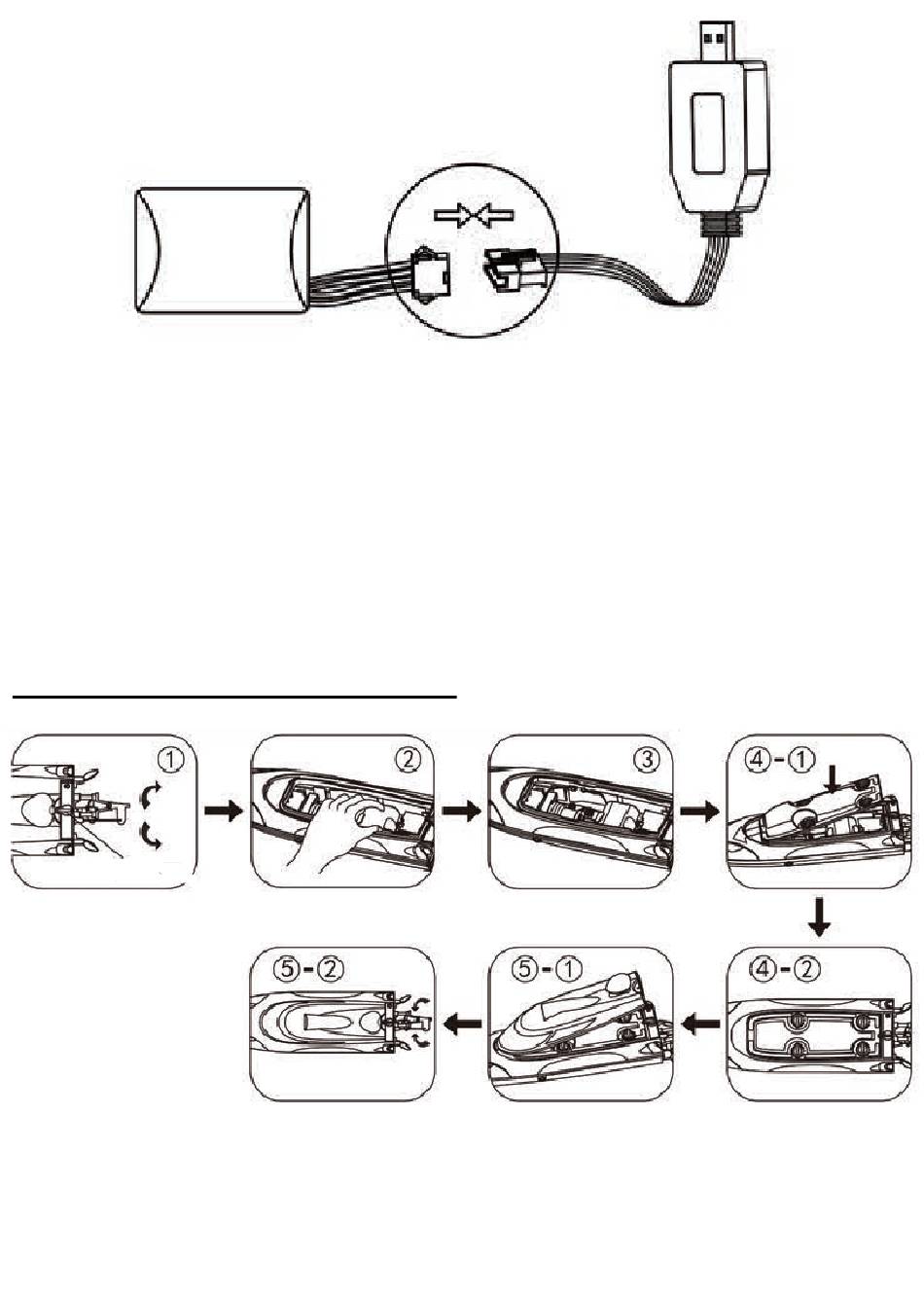 ①

②

③

④-①

④-②

⑤-①

⑤-②