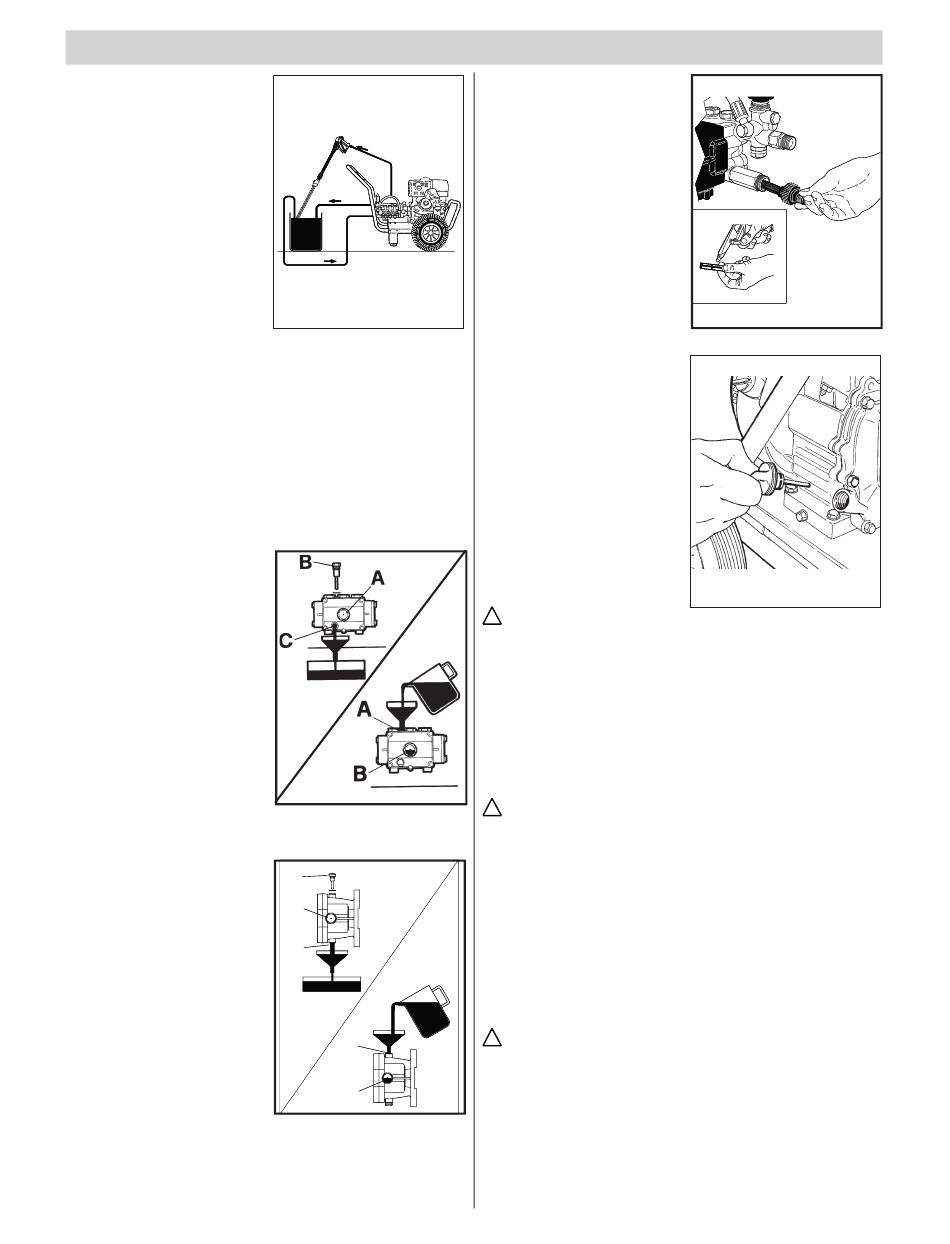 B

A

C

A

B