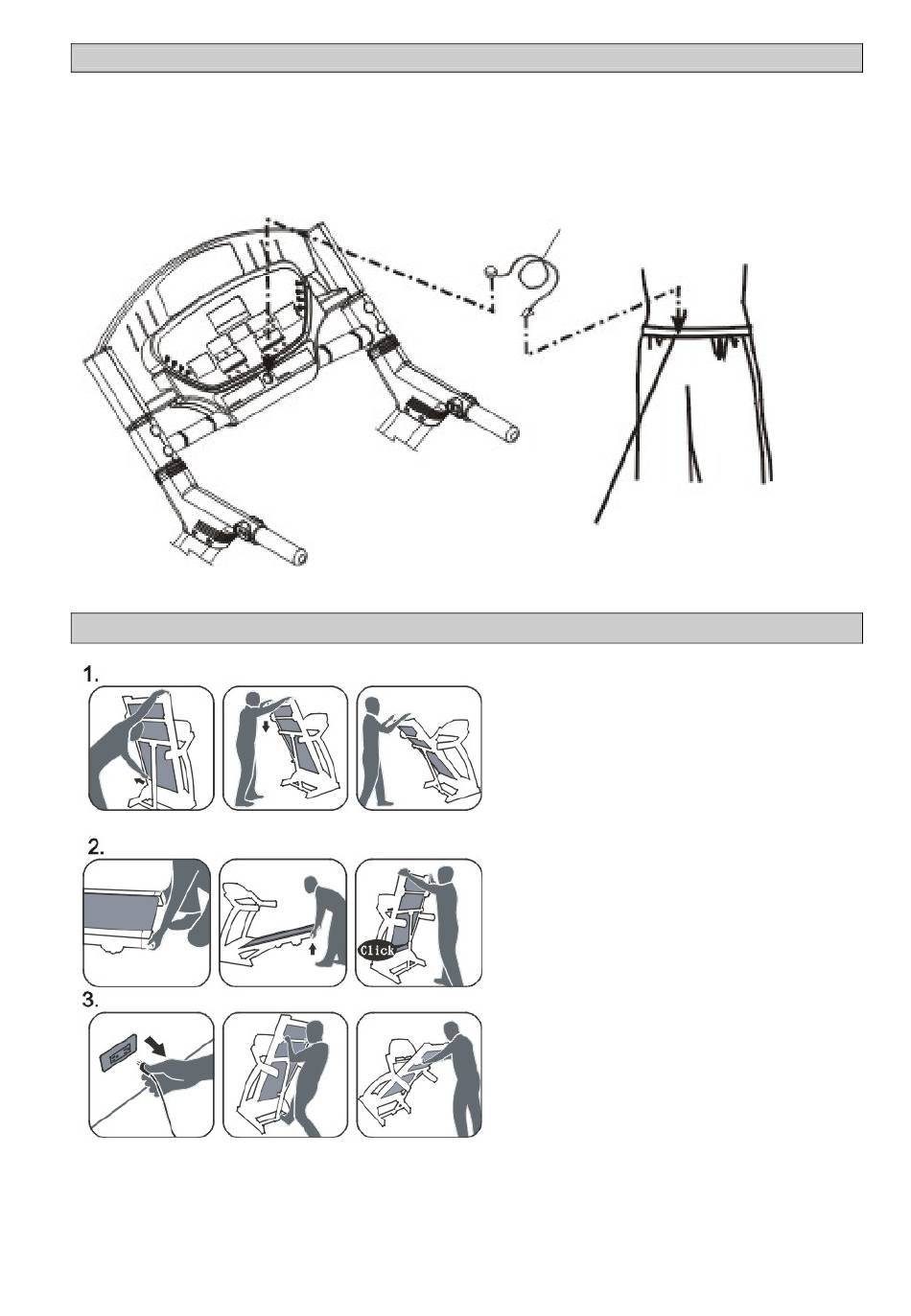 1.

2.

Click

3.