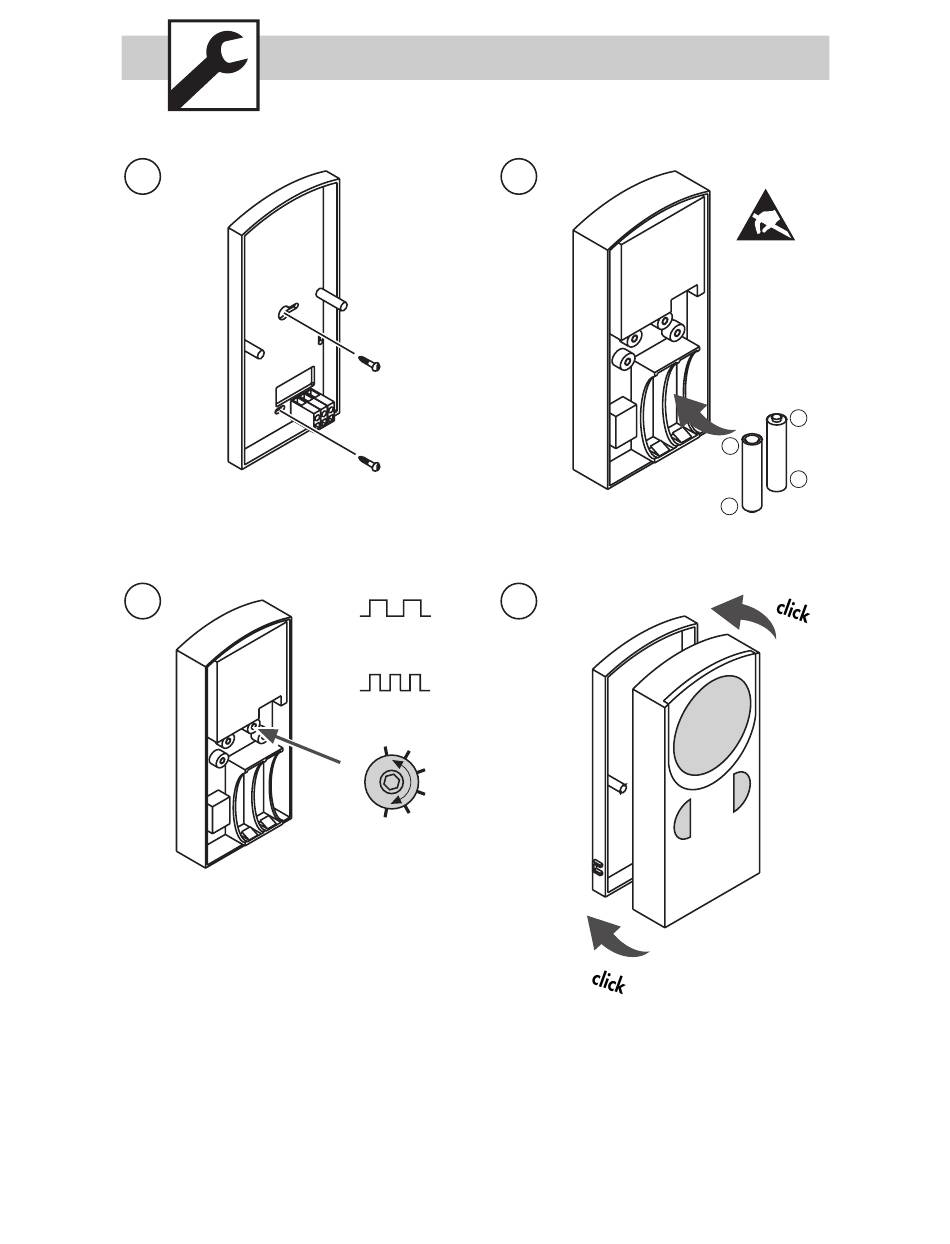 click

click