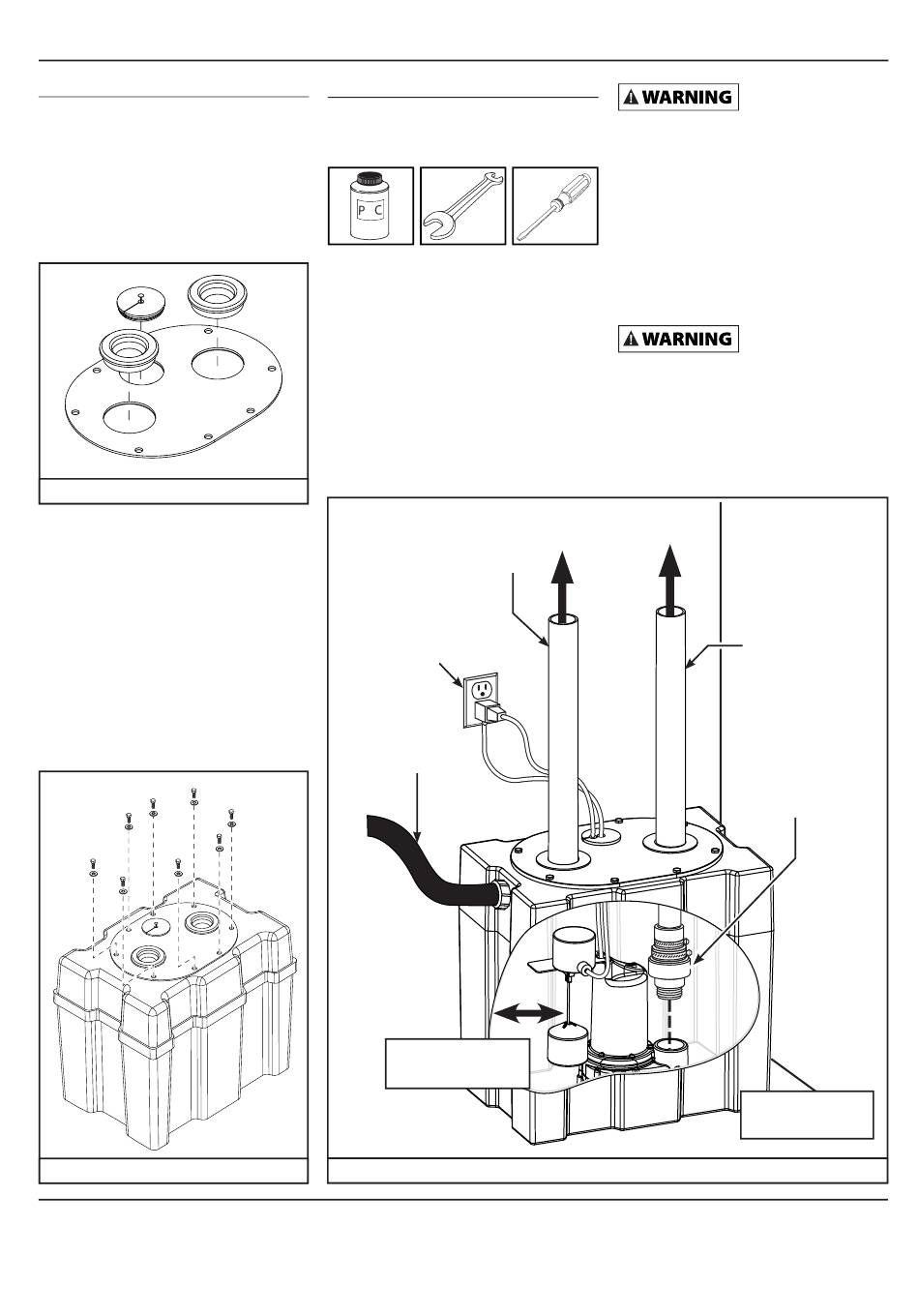 WARNING

P C

WARNING