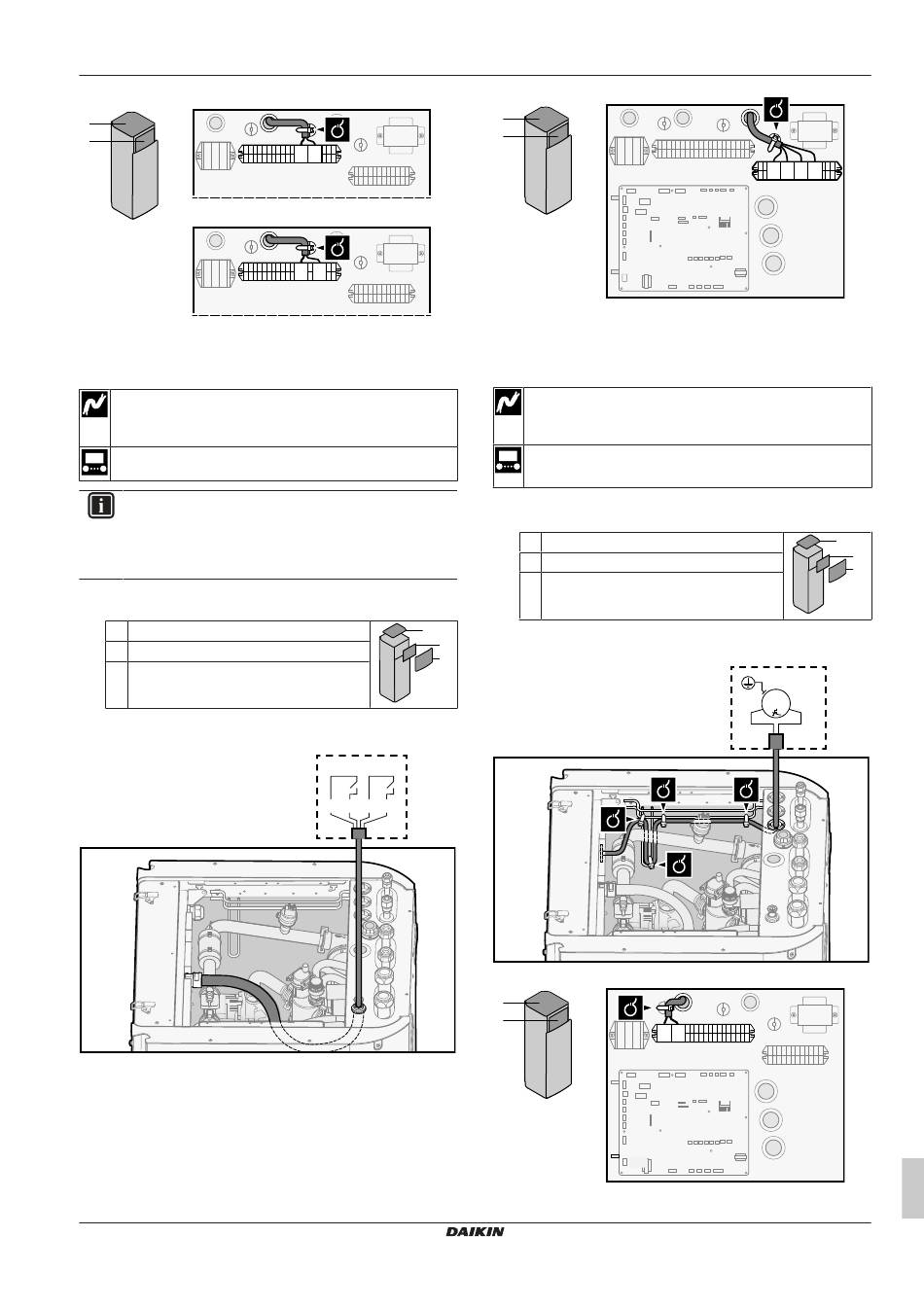 DAIKIN