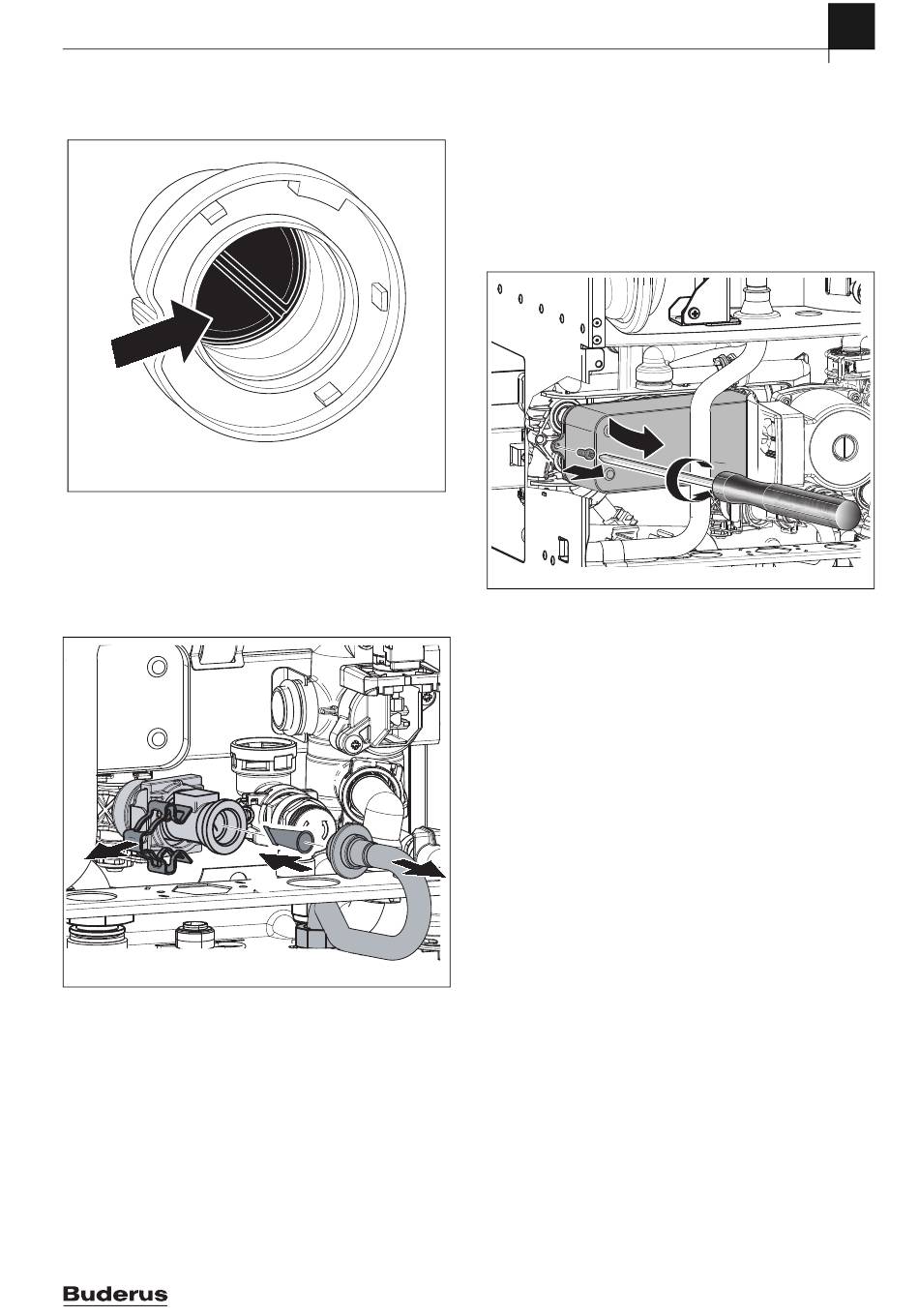 Buderus