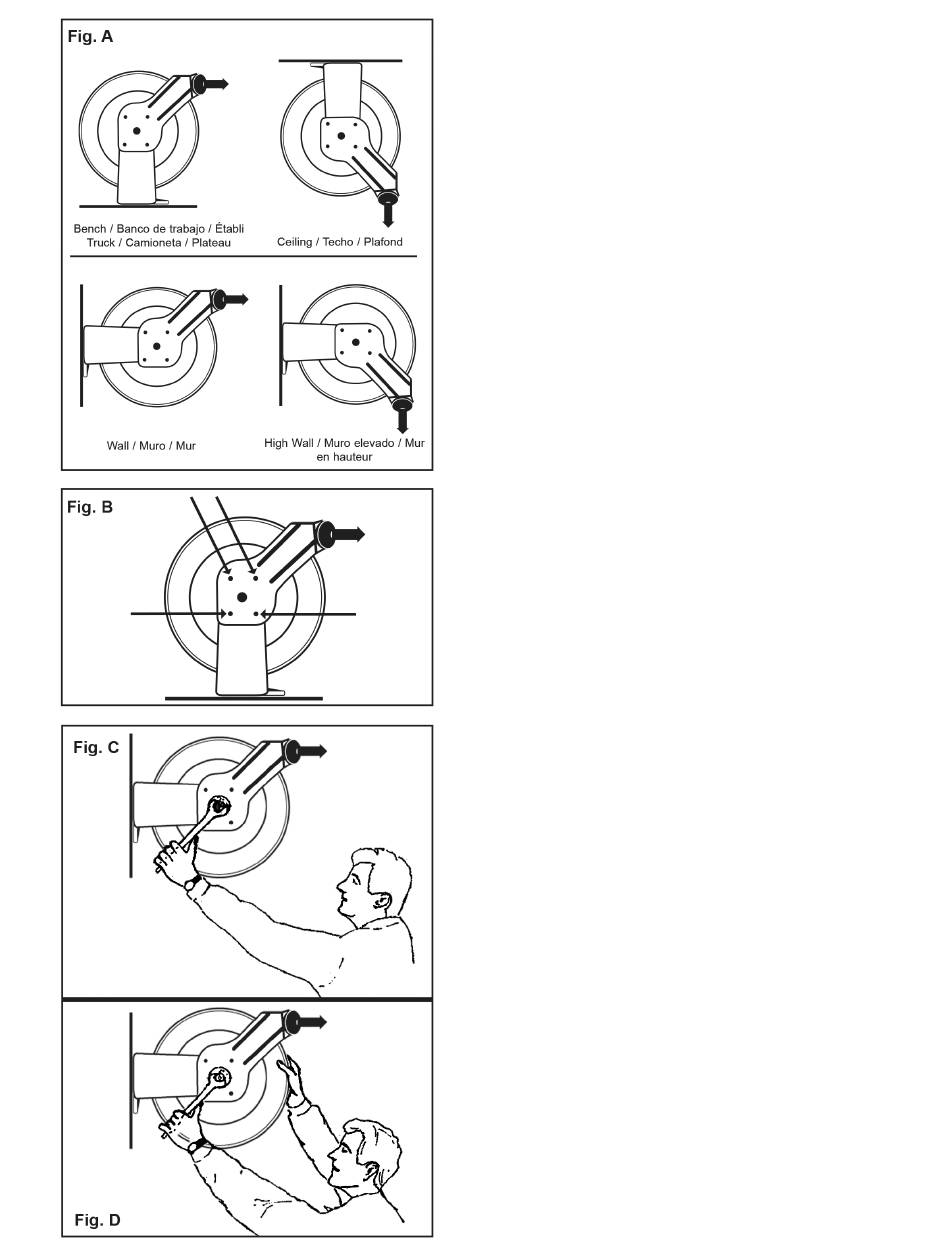 Fig. A

Bench / Banco de trabajo / Établi
Truck / Camioneta / Plateau

Ceiling / Techo / Plafond

Wall / Muro / Mur

High Wall / Muro elevado / Mur en hauteur

Fig. B

Fig. C

Fig. D